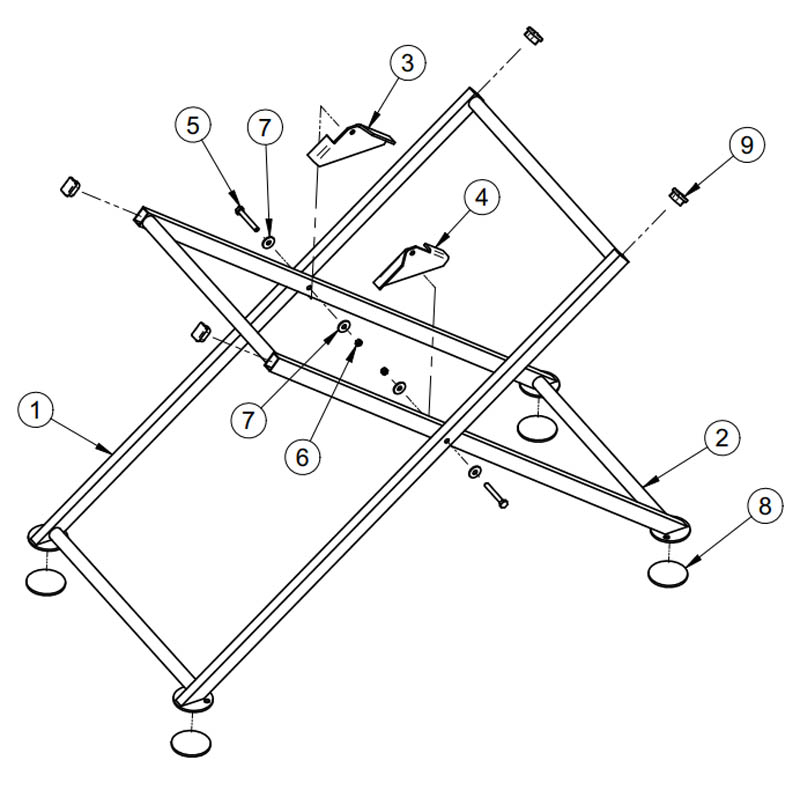 3
5
7
9
4
7
6
1
2
8