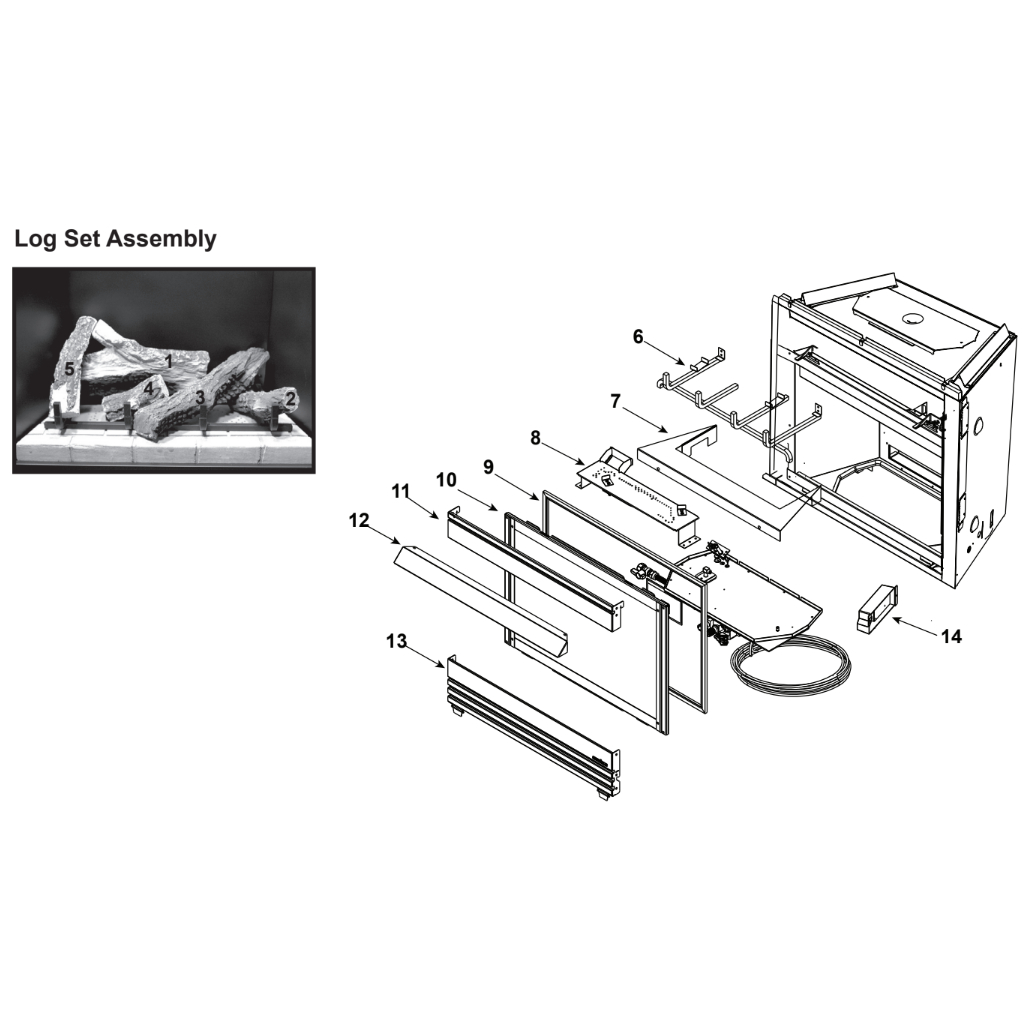 Log Set Assembly

5
1
4
3
2

6
7
8
9
10
11
12
13
14