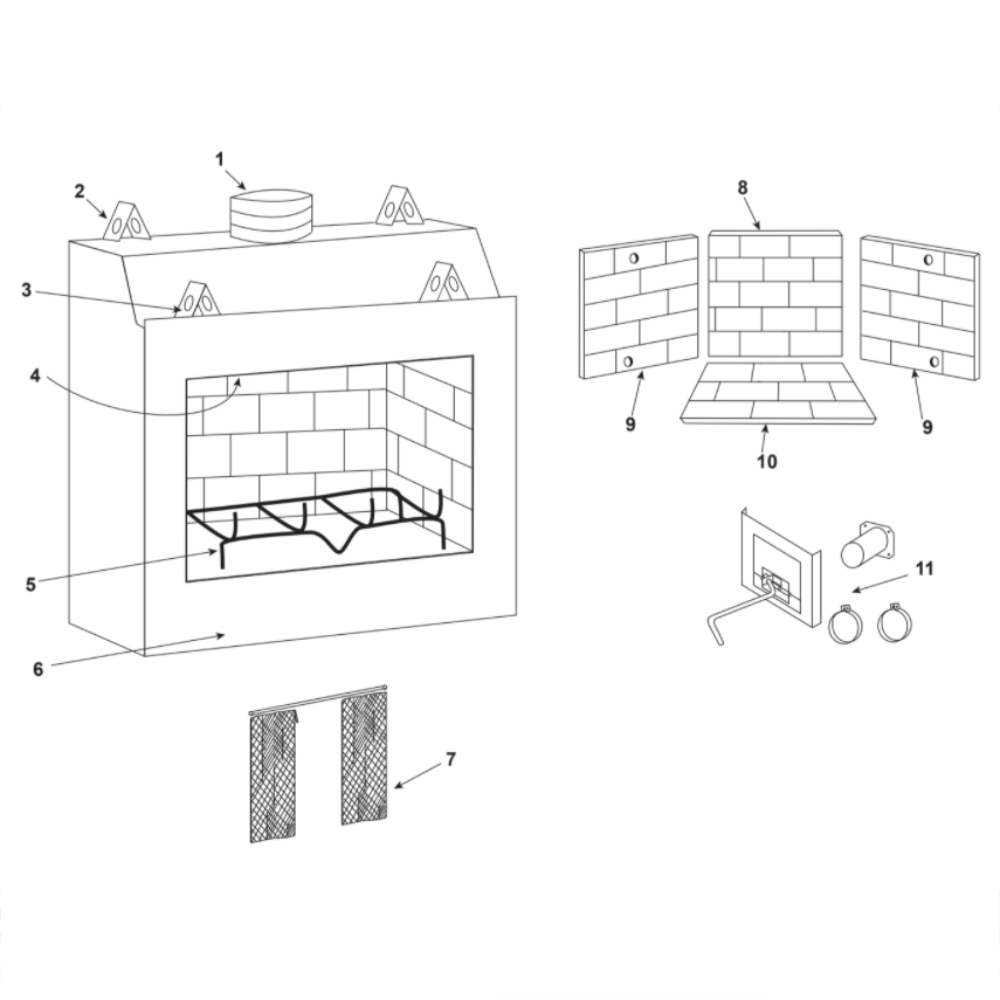 1
2
3
4
5
6
7
8
9
9
10
11