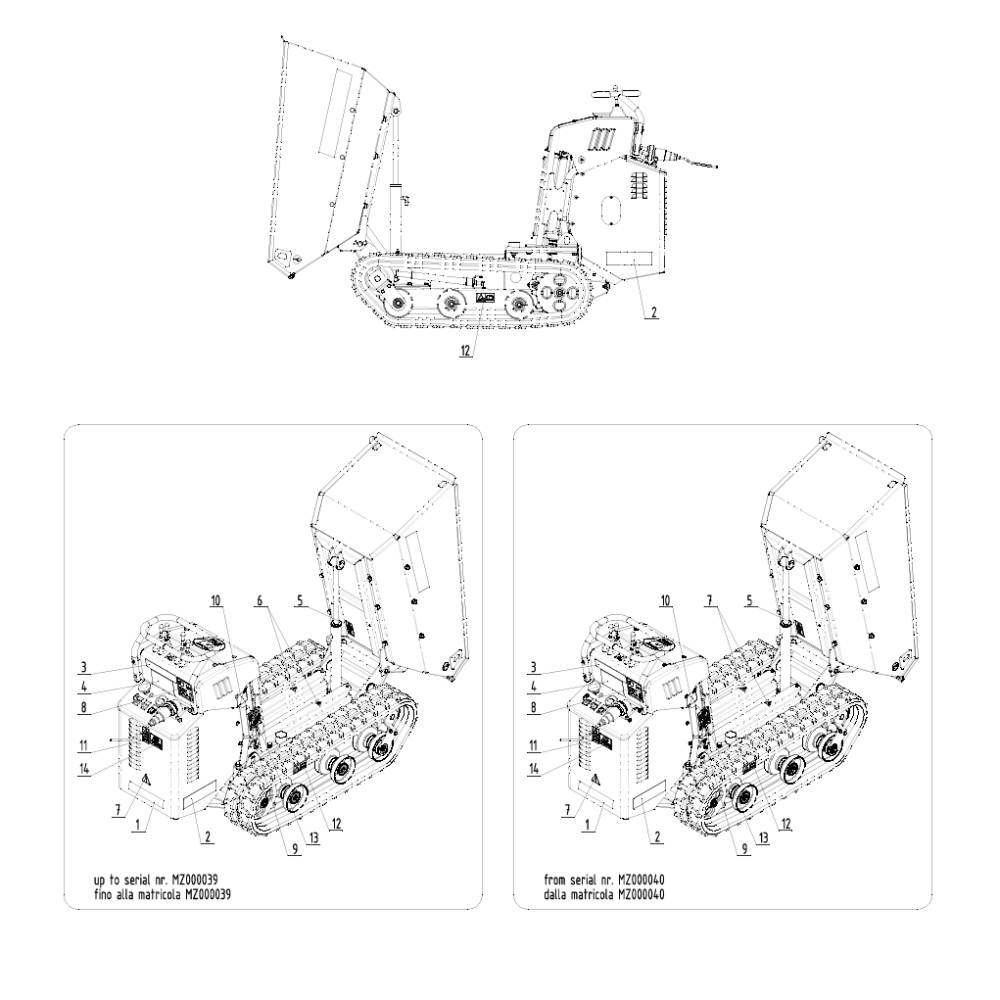 2
12

10
6
5
3
4
8
11
14
7
1
2
9
13
12

up to serial nr. MZ000039
fino alla matricola MZ000039

10
7
5
3
4
8
11
14
7
1
2
9
13
12

from serial nr. MZ000040
dalla matricola MZ000040