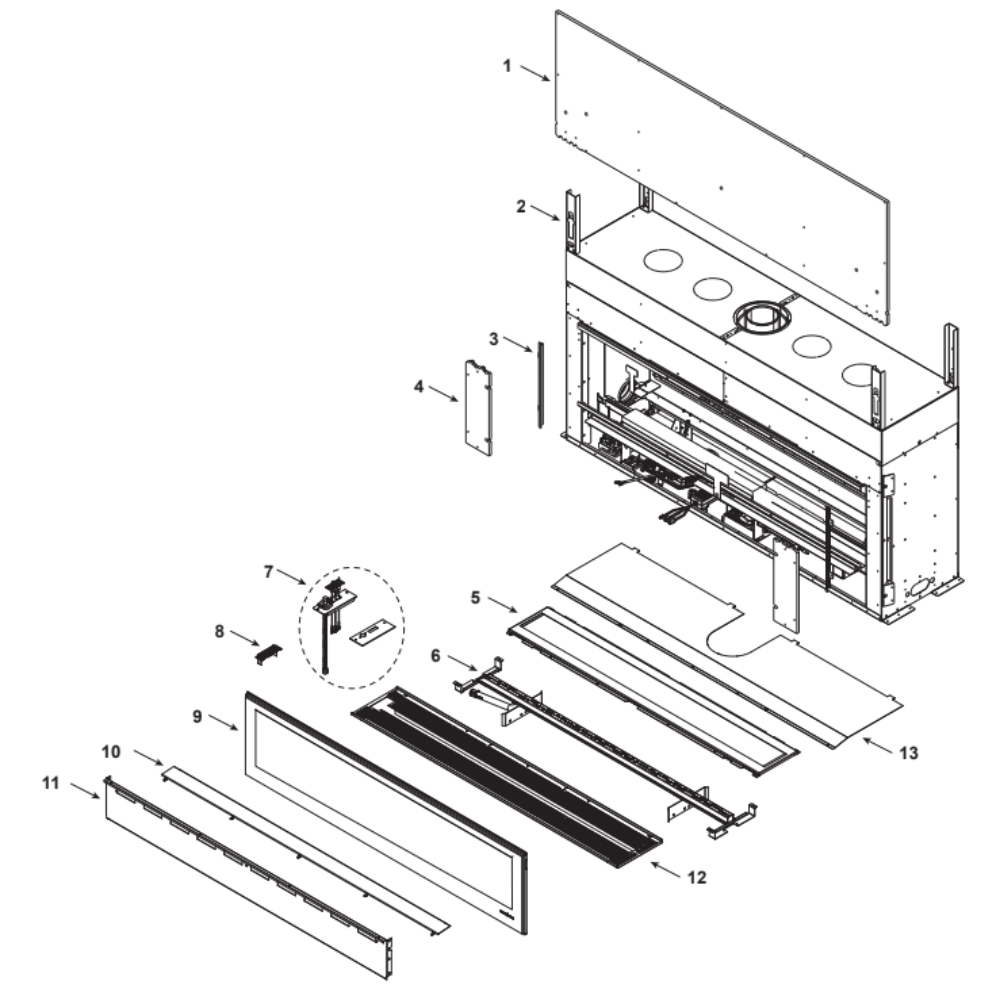 1
2
3
4
5
6
7
8
9
10
11
12
13