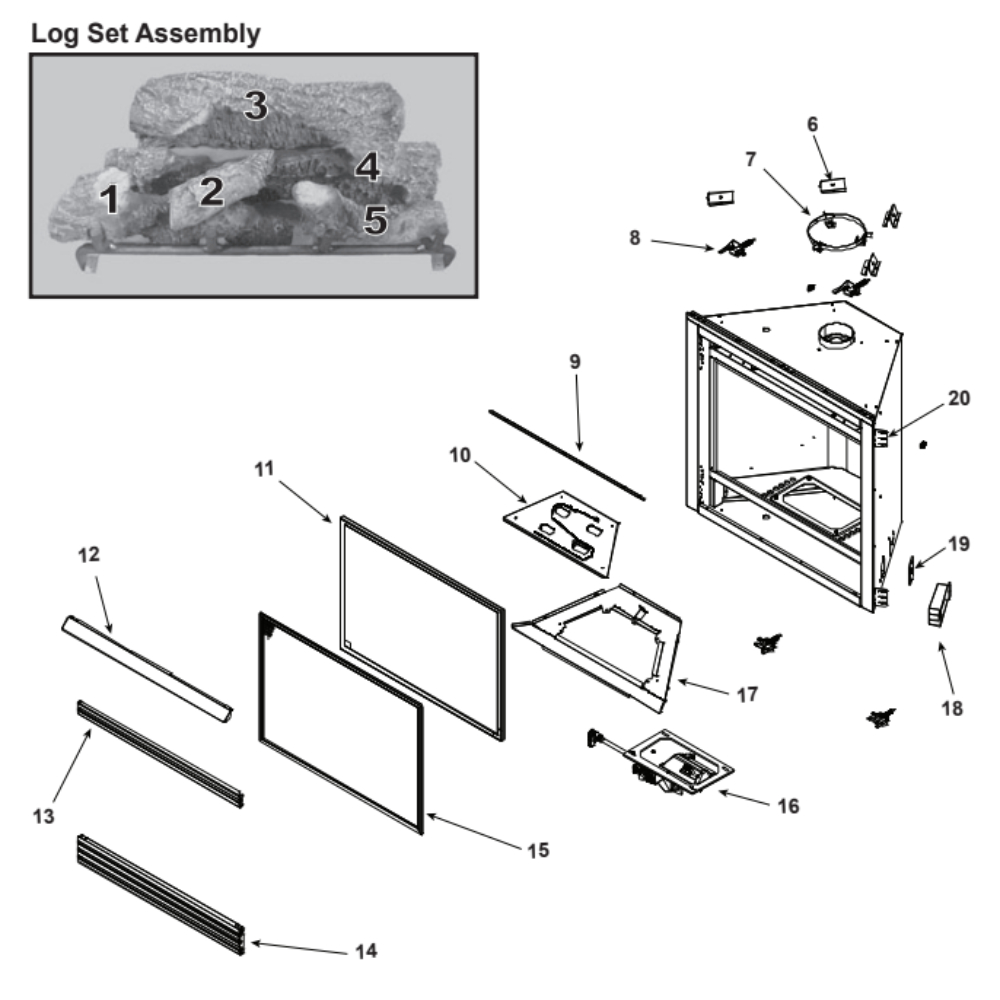 Log Set Assembly

3
4
1
2
5

6
7
8
9
20
10
11
12
19
17
18
13
16
15
14