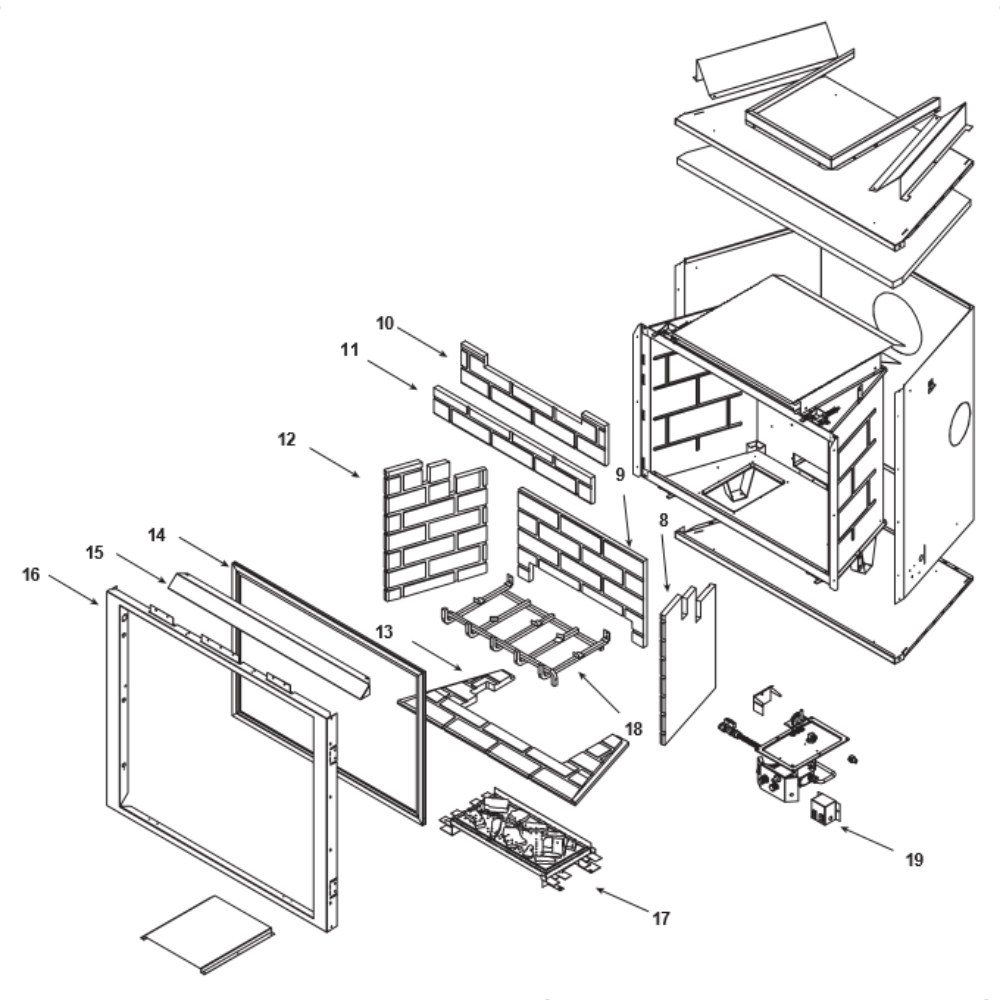 10
11
12
9
8
14
15
16
13
18
19
17