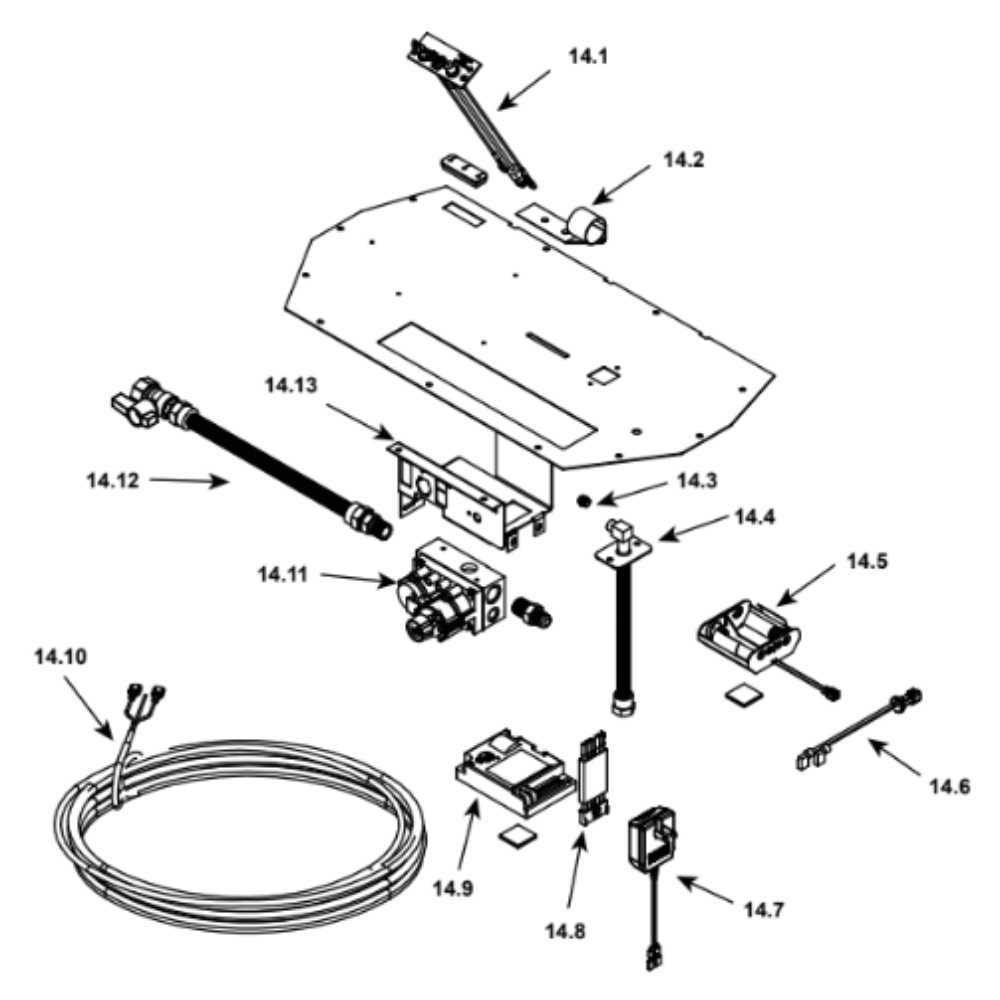 14.1
14.2
14.13
14.12
14.3
14.4
14.11
14.5
14.10
14.6
14.9
14.8
14.7