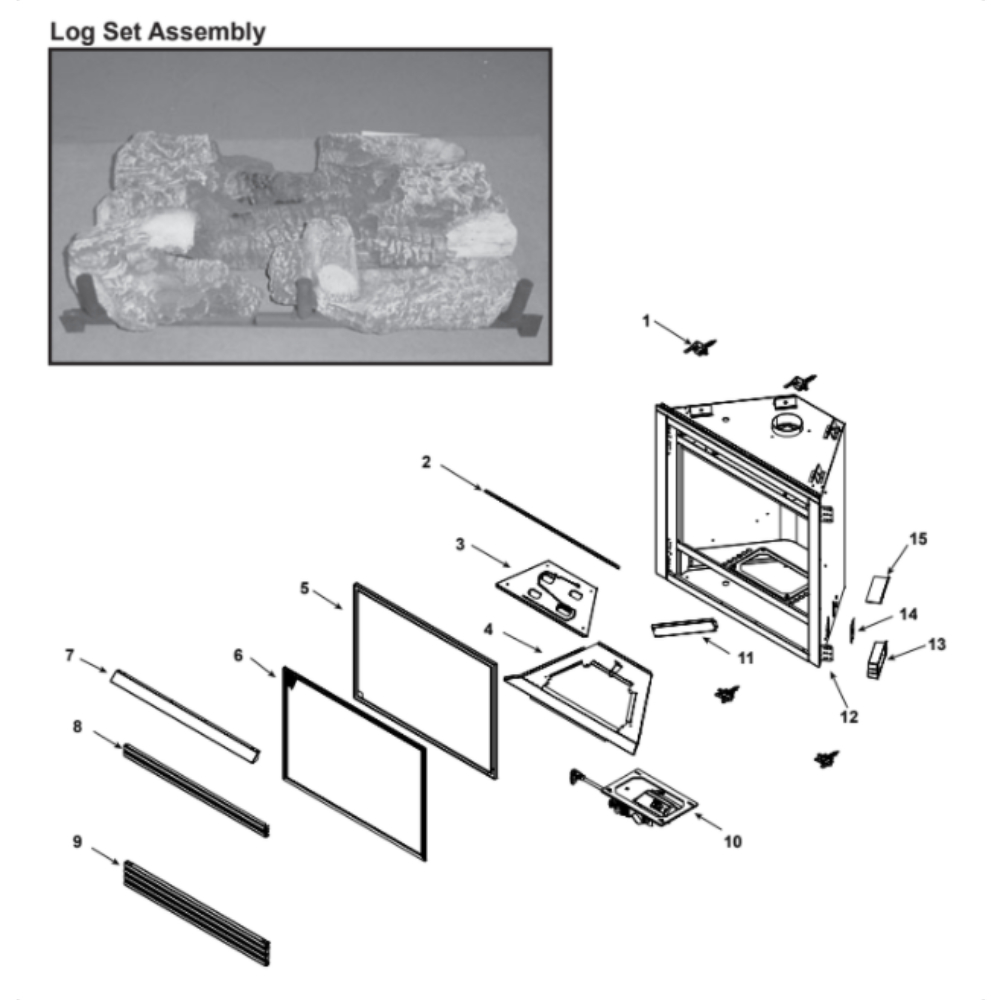 Log Set Assembly

1
2
3
4
5
6
7
8
9
10
11
12
13
14
15