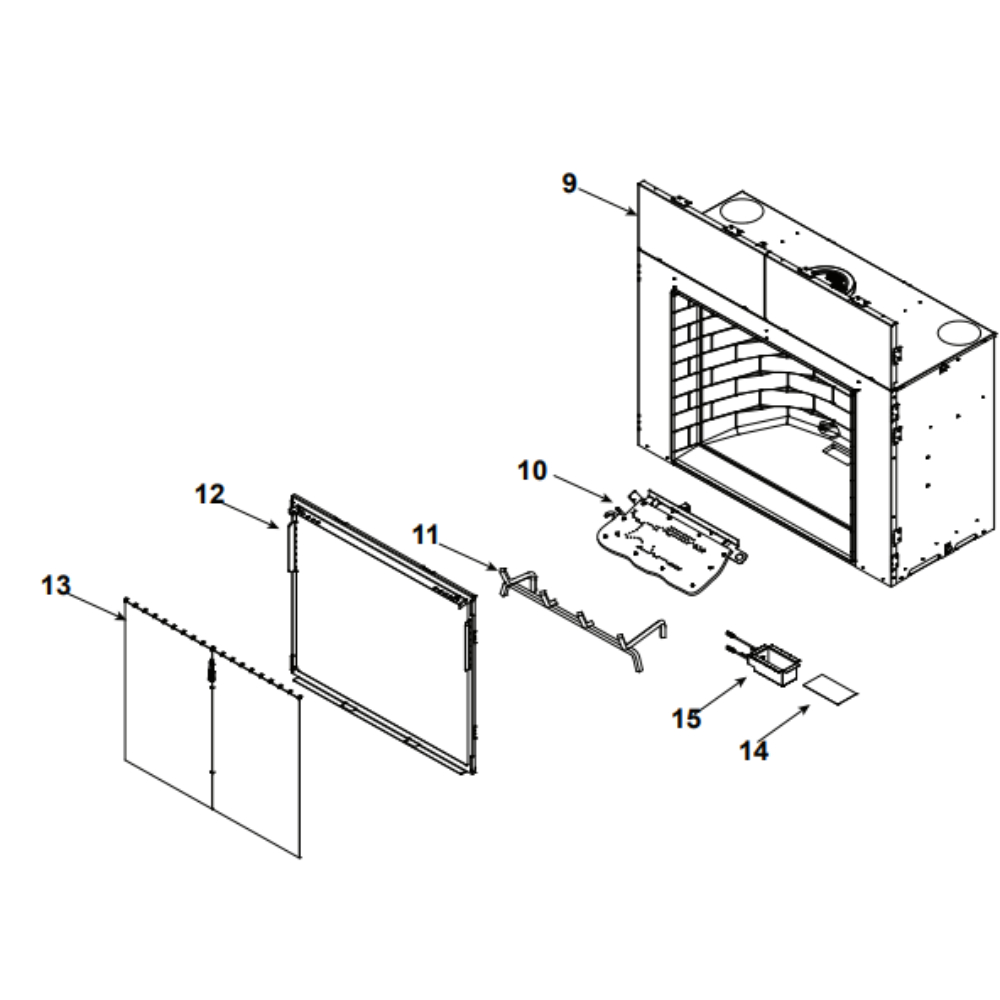 9
10
12
11
13
15
14