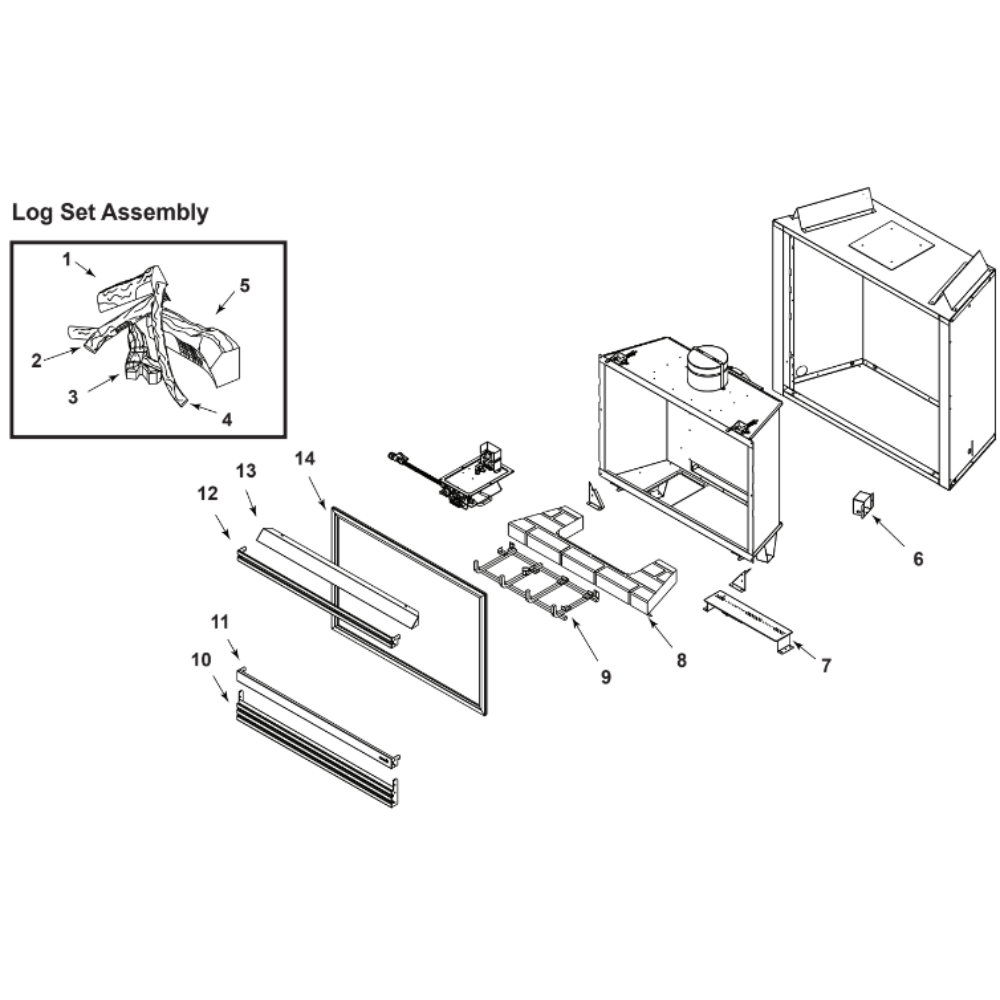 Log Set Assembly

1
5
2
3
4

13
14
12
11
10
9
8
7
6