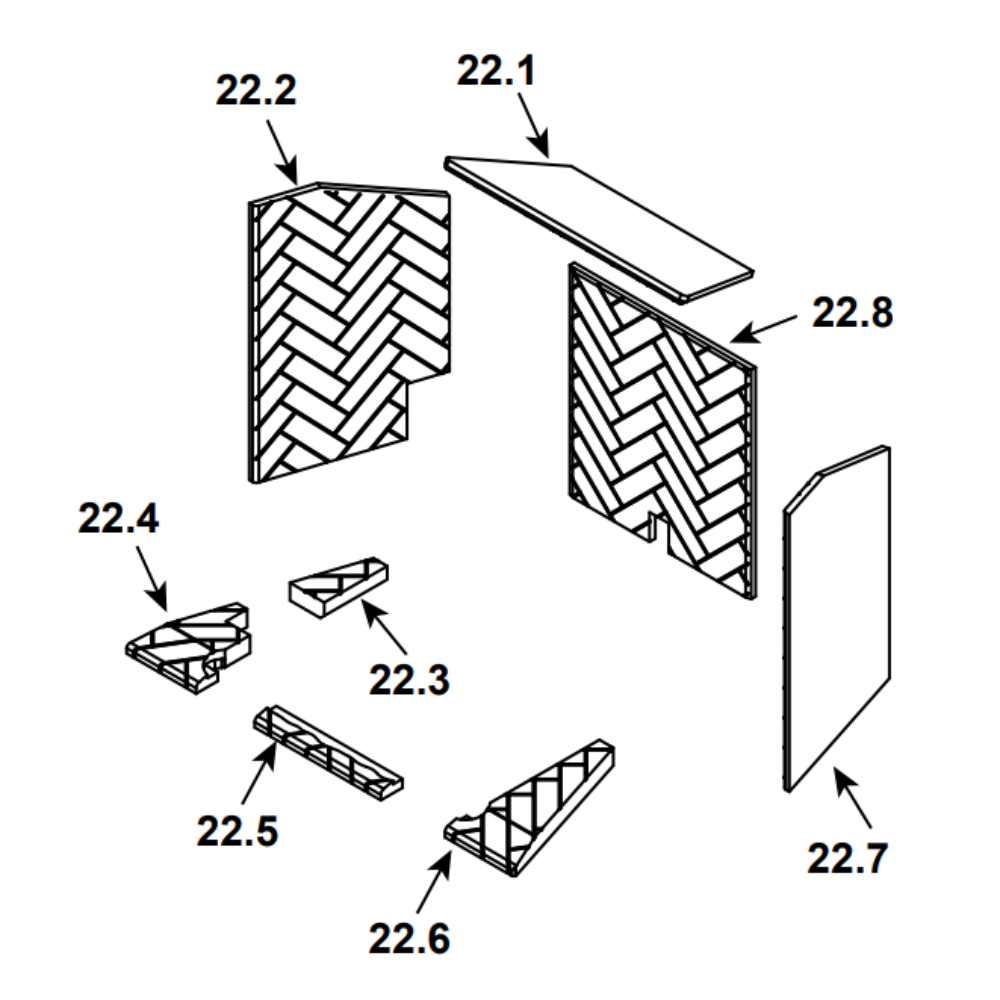 22.2

22.1

22.8

22.4

22.3

22.5

22.6

22.7