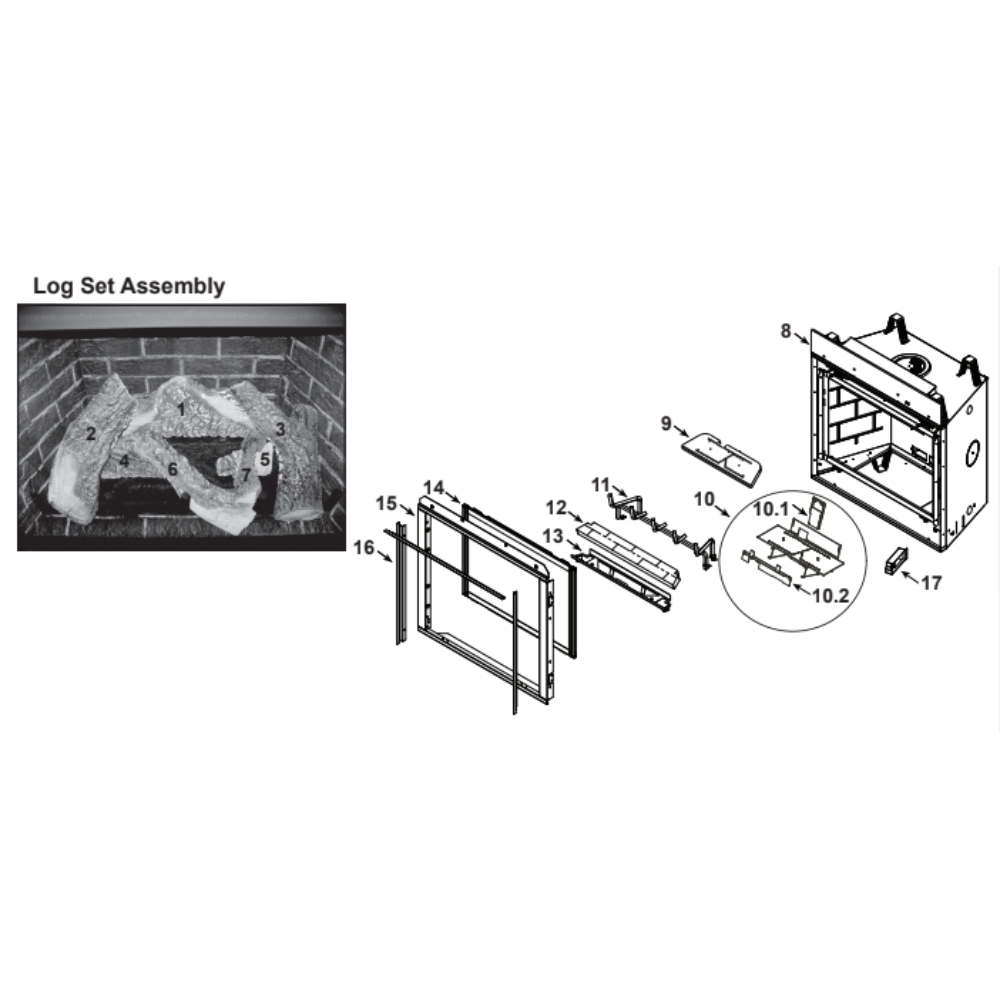 Log Set Assembly

1
2
3
4
5
6
7

8
9
10
10.1
10.2
11
12
13
14
15
16
17