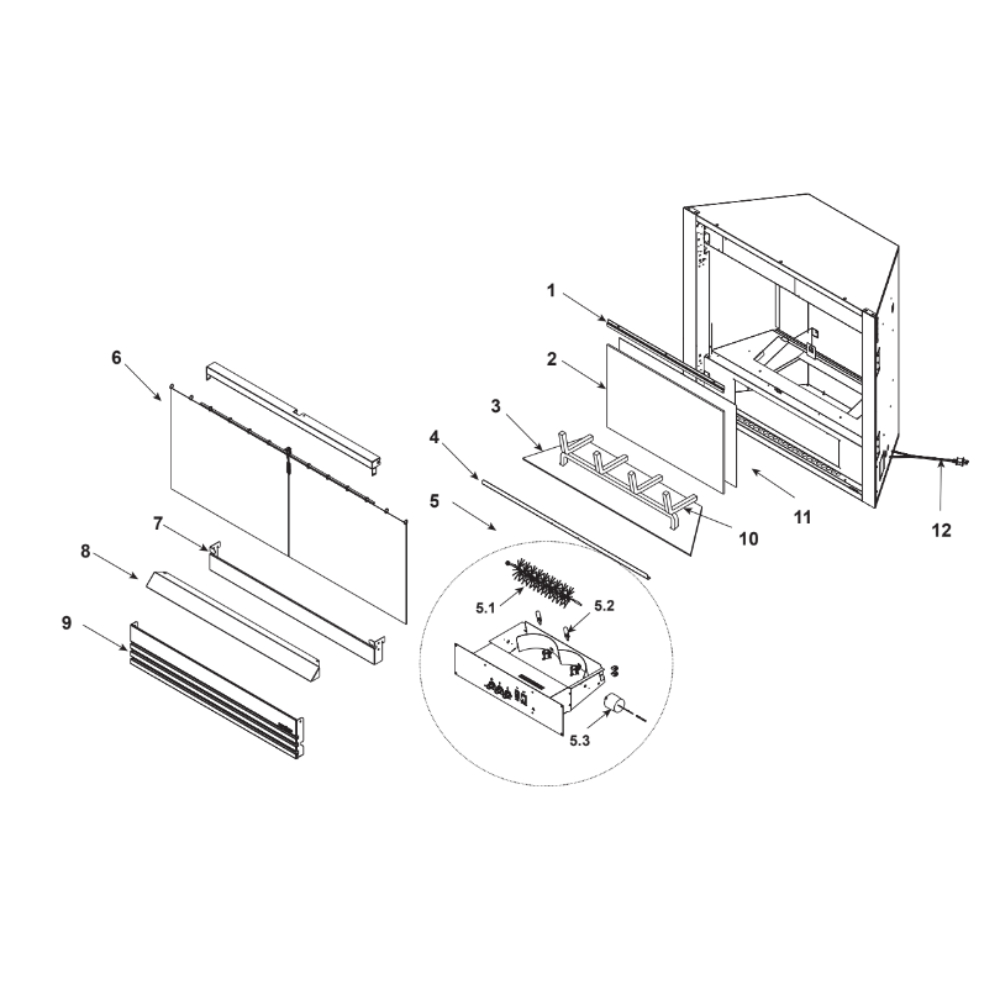 1
2
3
4
5
6
7
8
9
10
11
12
5.1
5.2
5.3