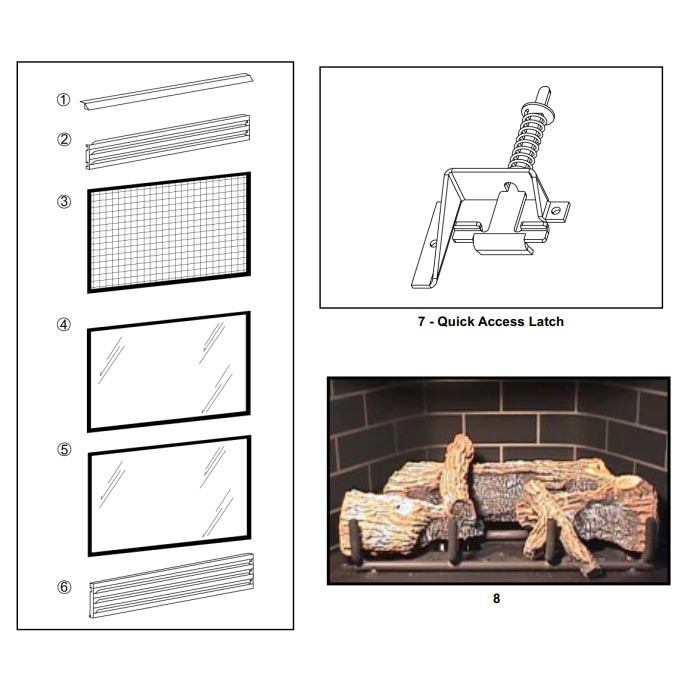 ①
②
③
④
⑤
⑥

7 - Quick Access Latch

8