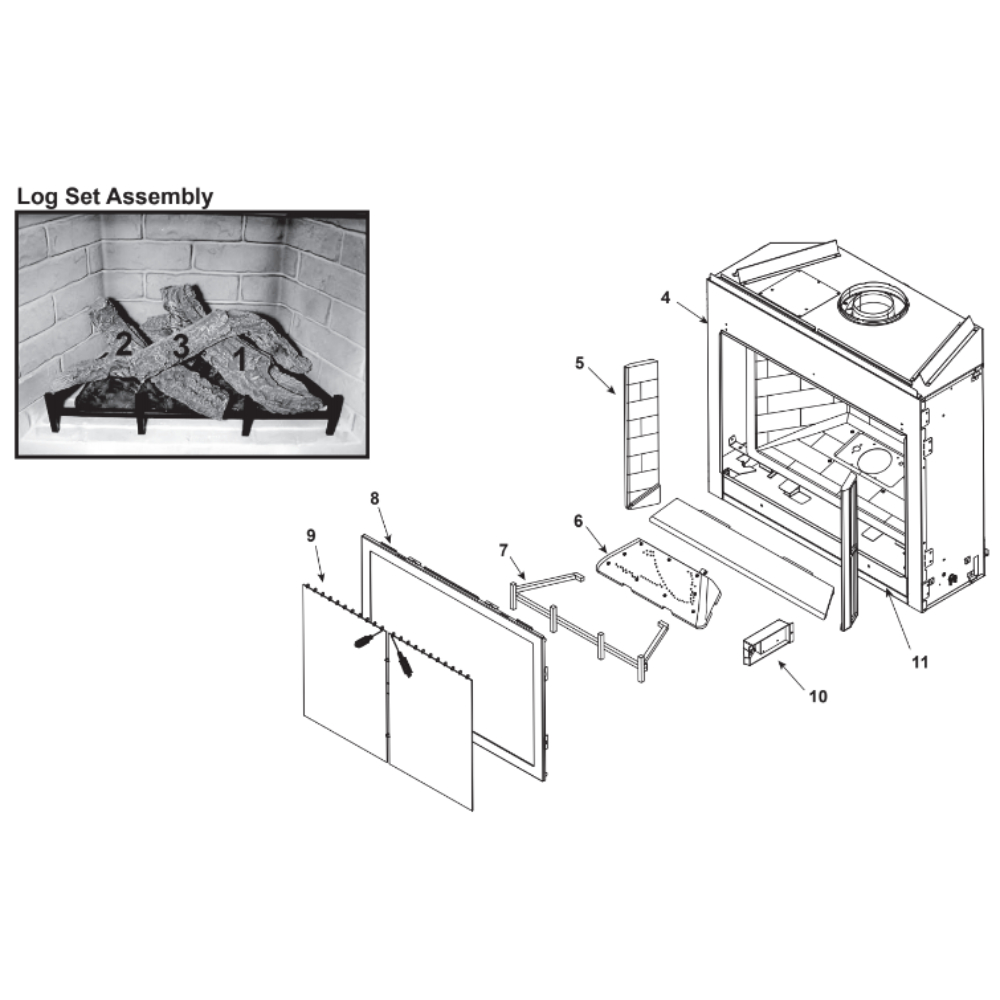 Log Set Assembly

2
3
1

4
5
6
7
8
9
10
11