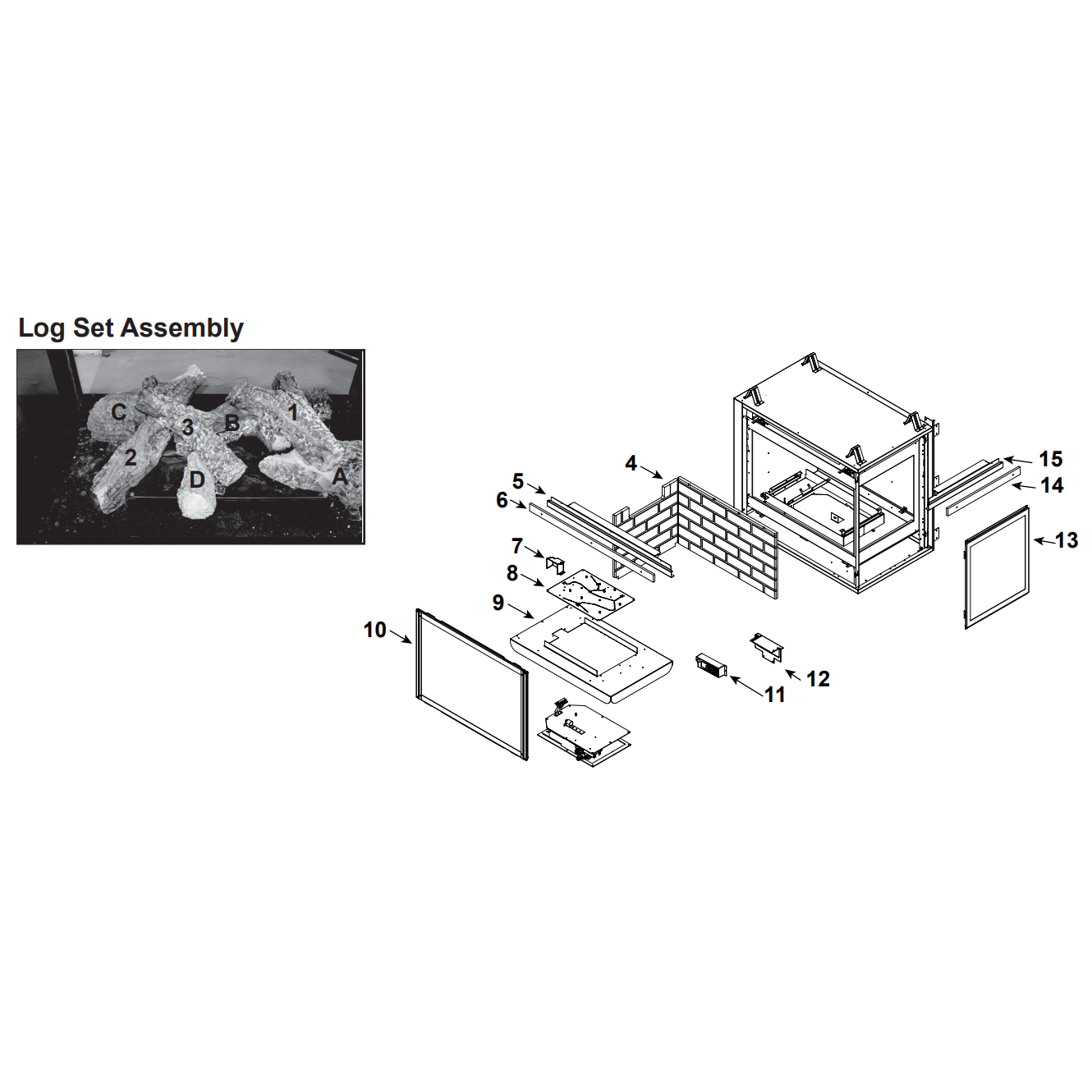 Log Set Assembly

C
3
B
1
2
D
A

4
5
6
7
8
9
10
11
12
13
14
15