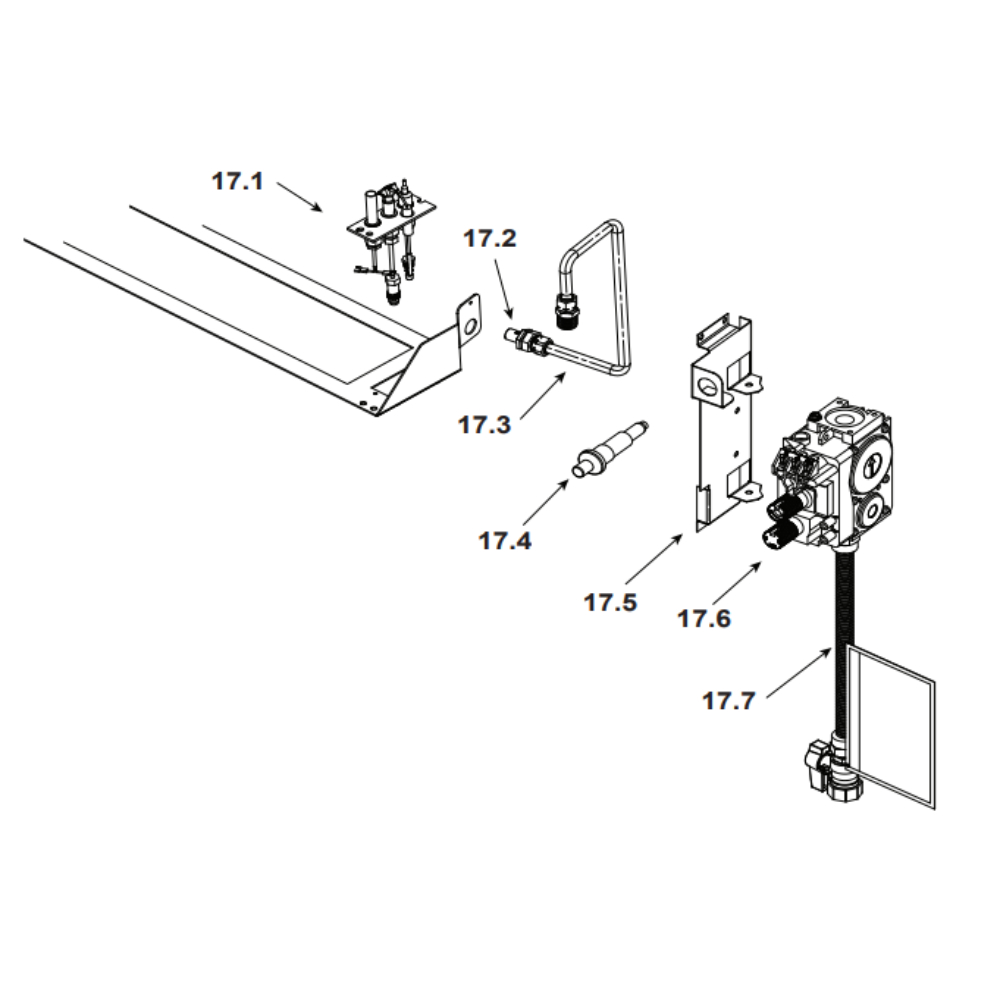 17.1

17.2

17.3

17.4

17.5

17.6

17.7