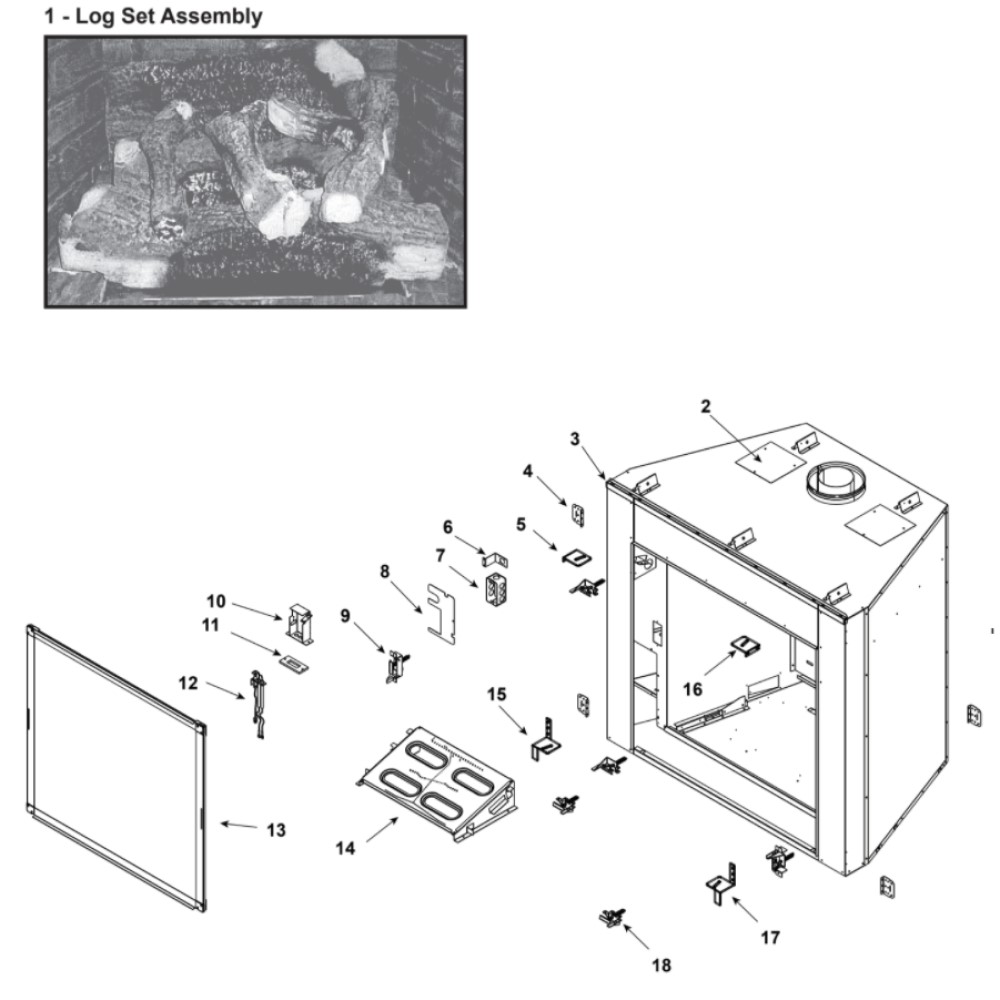 1 - Log Set Assembly

2
3
4
5
6
7
8
9
10
11
12
13
14
15
16
17
18