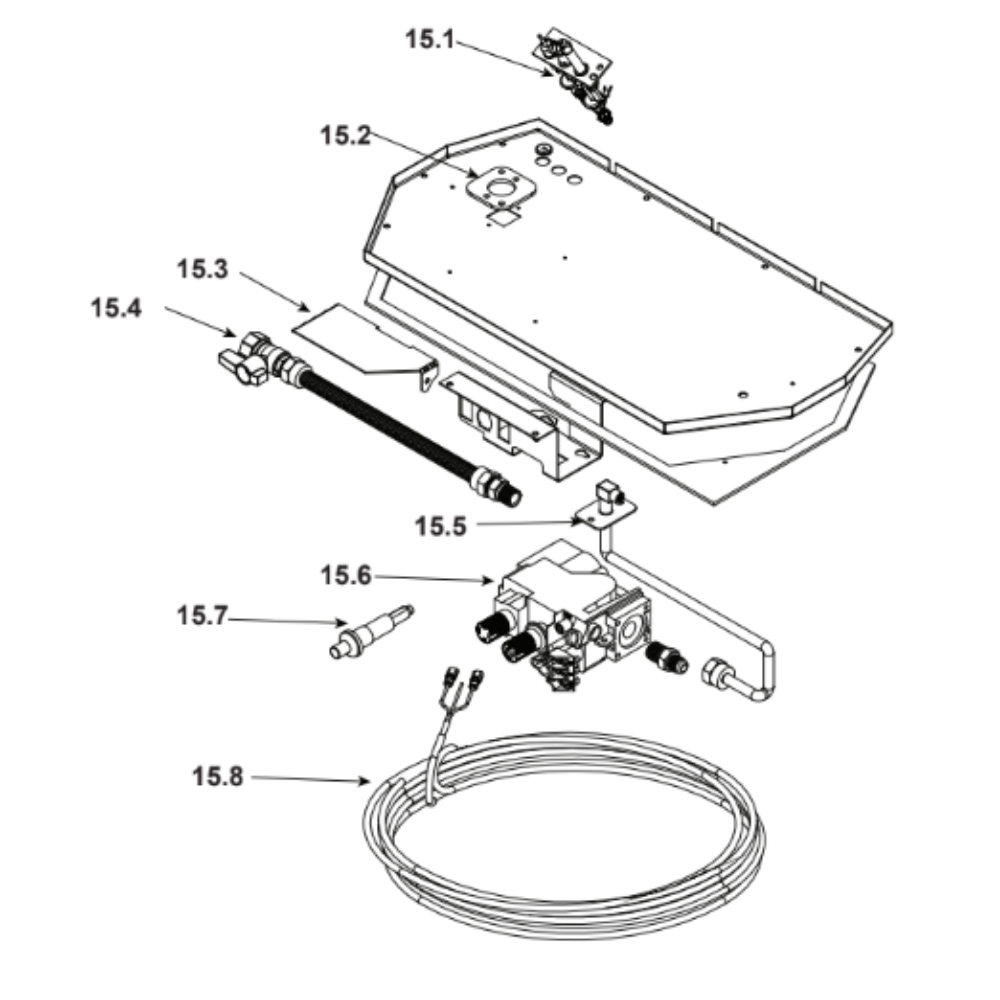 15.1
15.2
15.3
15.4
15.5
15.6
15.7
15.8