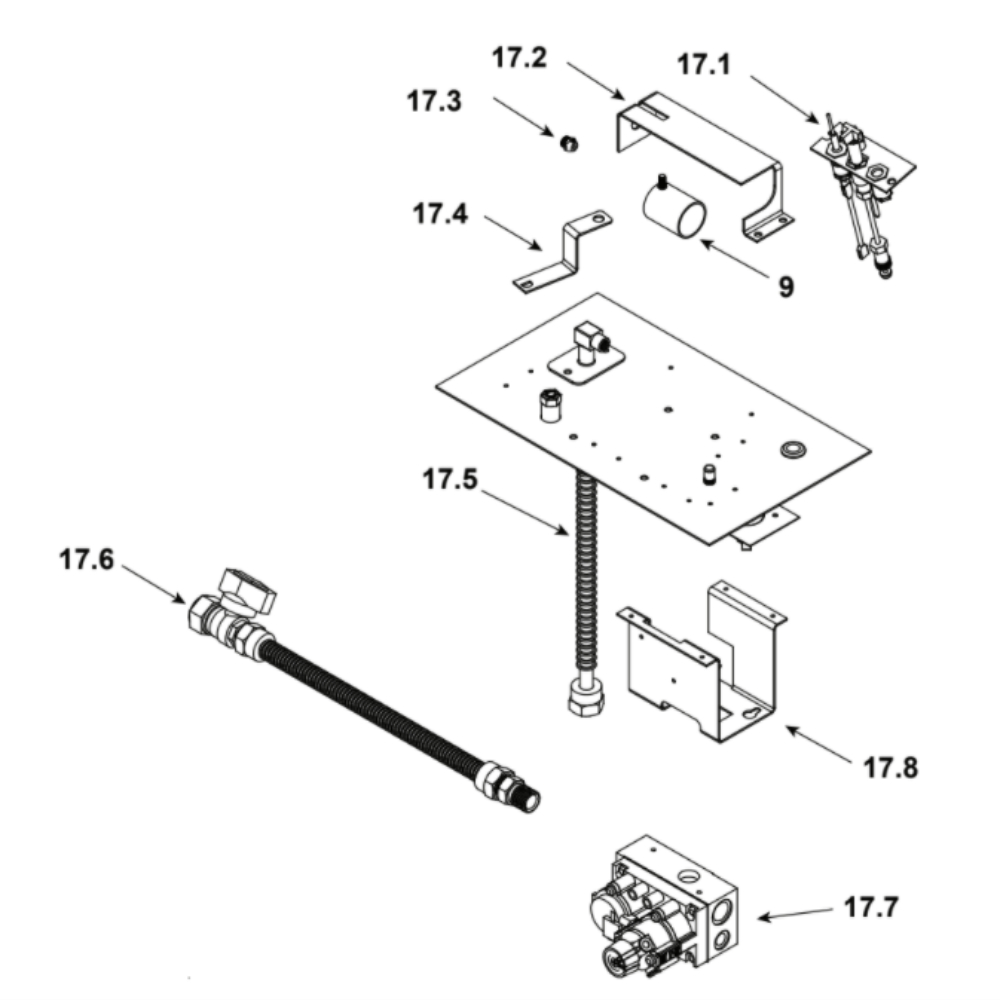 17.2
17.1
17.3
17.4
9
17.5
17.6
17.8
17.7