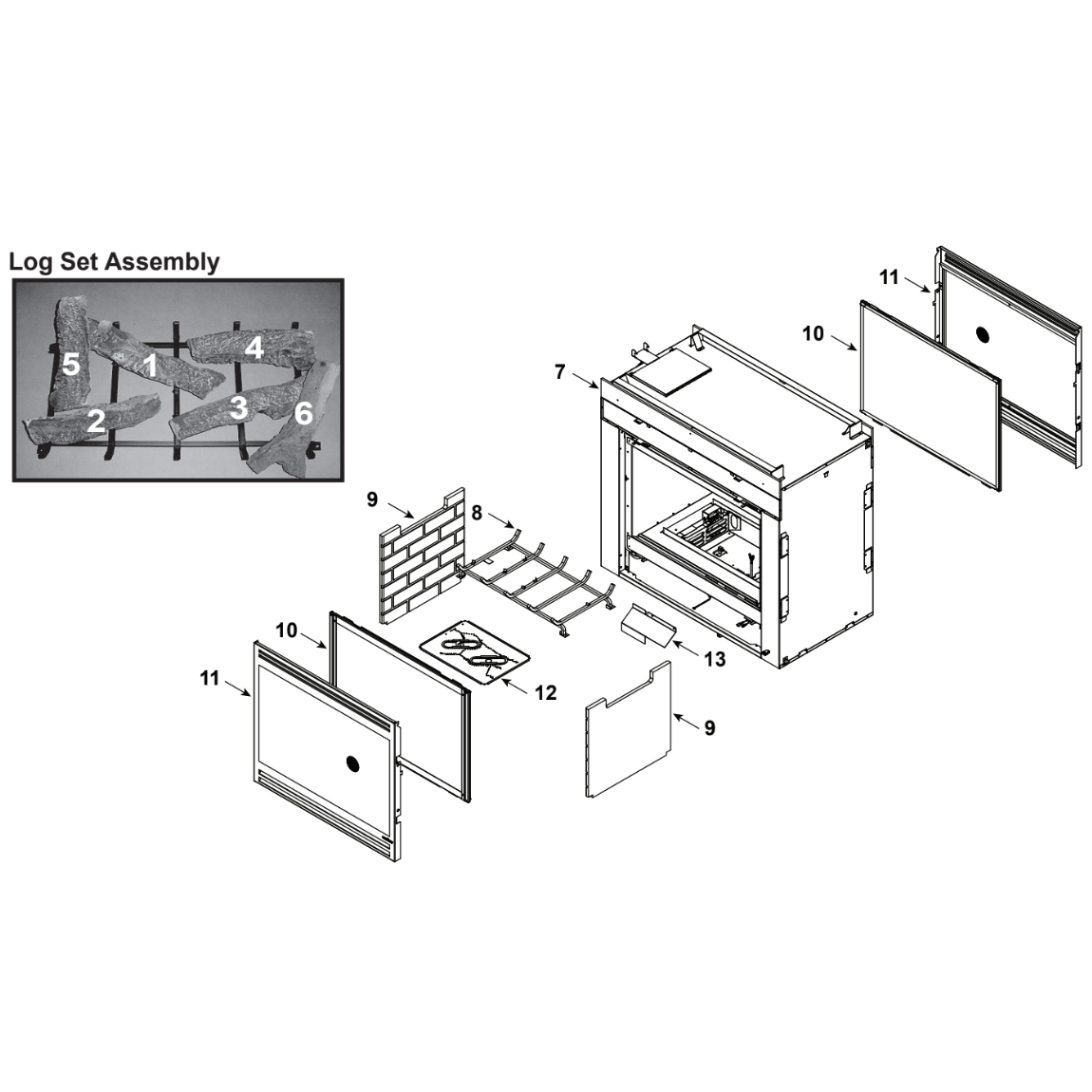 Log Set Assembly

5
1
4
2
3
6

11
10
7
9
8
10
11
12
13
9