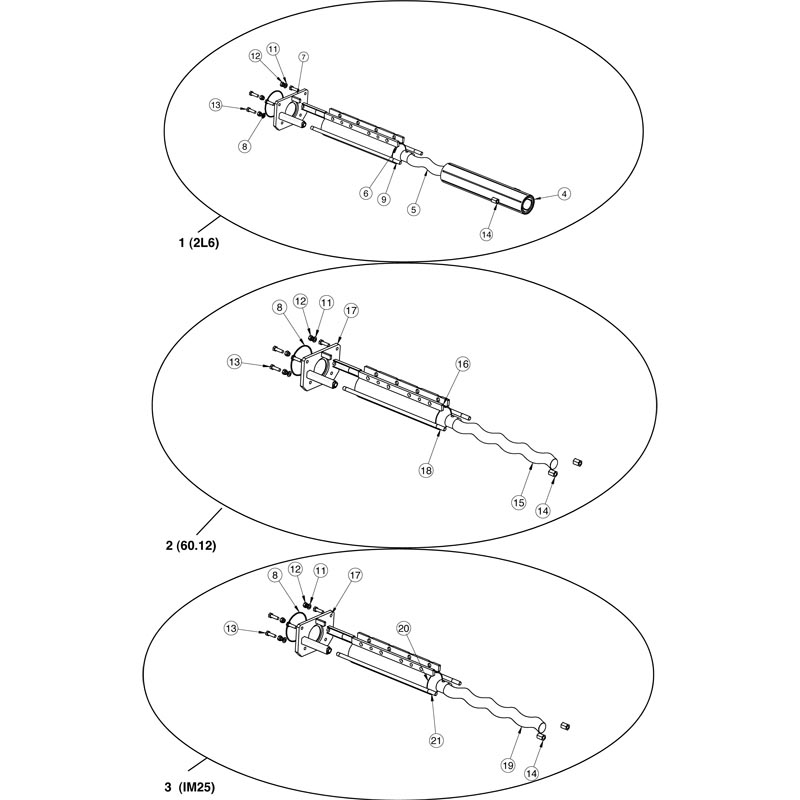 12
11
7
13
8
6
9
5
4
14
1 (2L6)

8
12
11
17
13
16
18
15
14
2 (60.12)

8
12
11
17
13
20
21
19
14
3 (IM25)