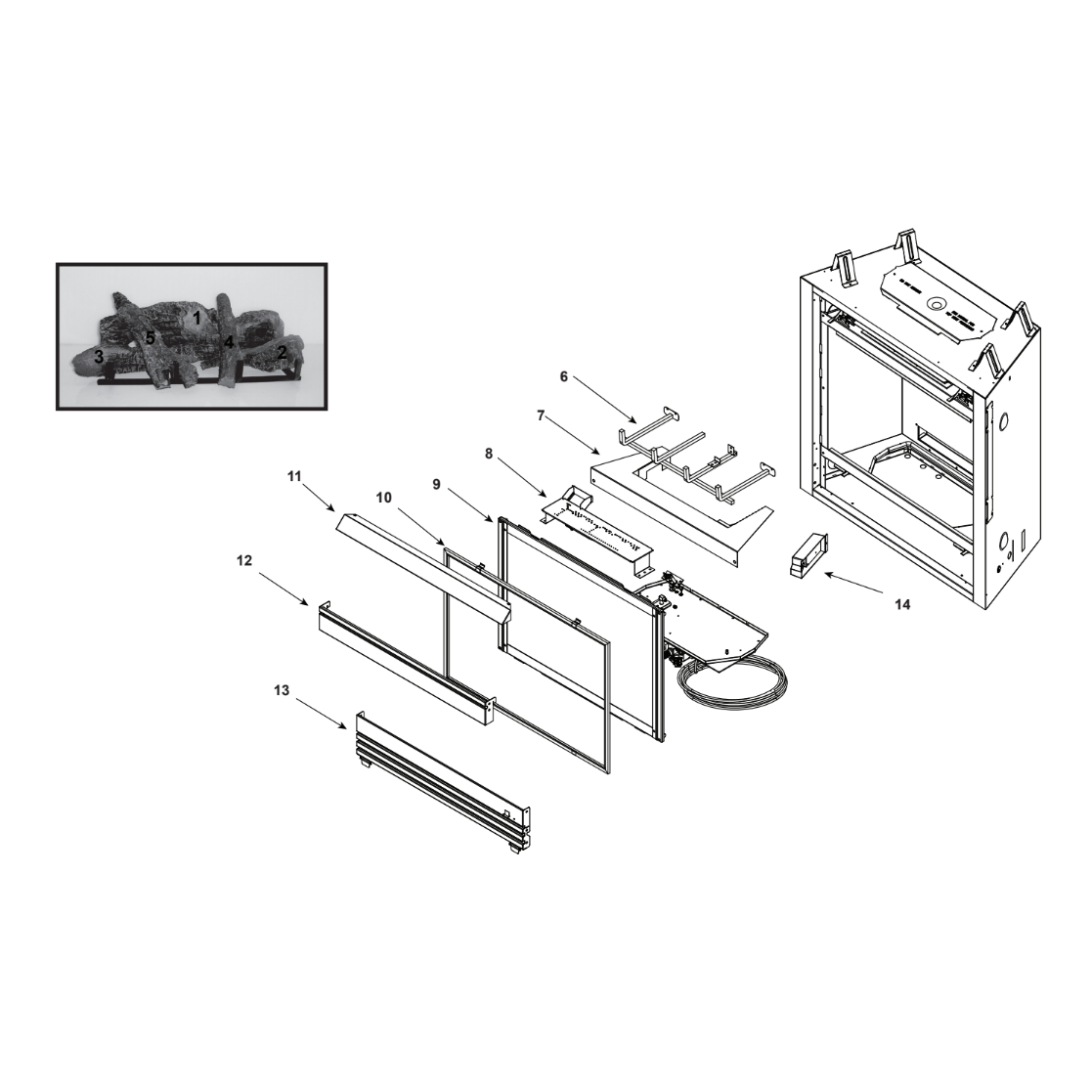 1
5
4
3
2
6
7
8
9
10
11
12
13
14