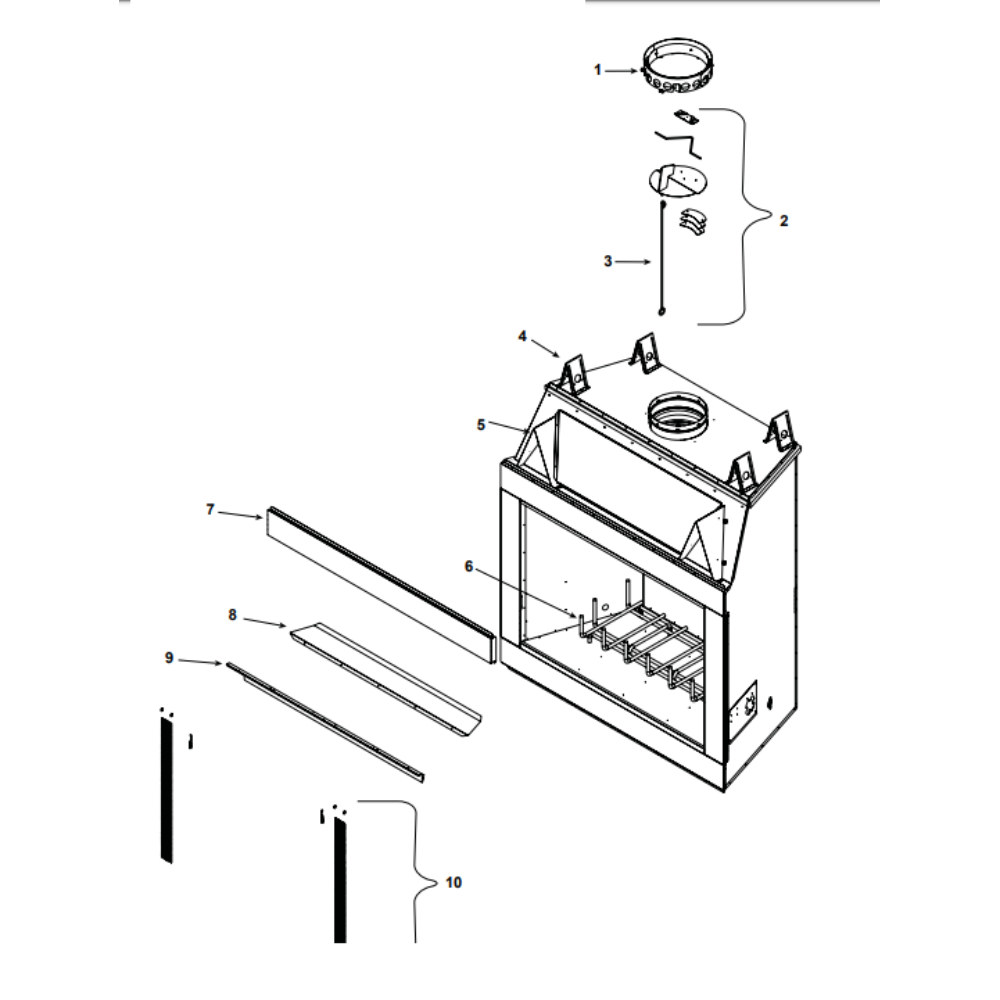 1
2
3
4
5
6
7
8
9
10