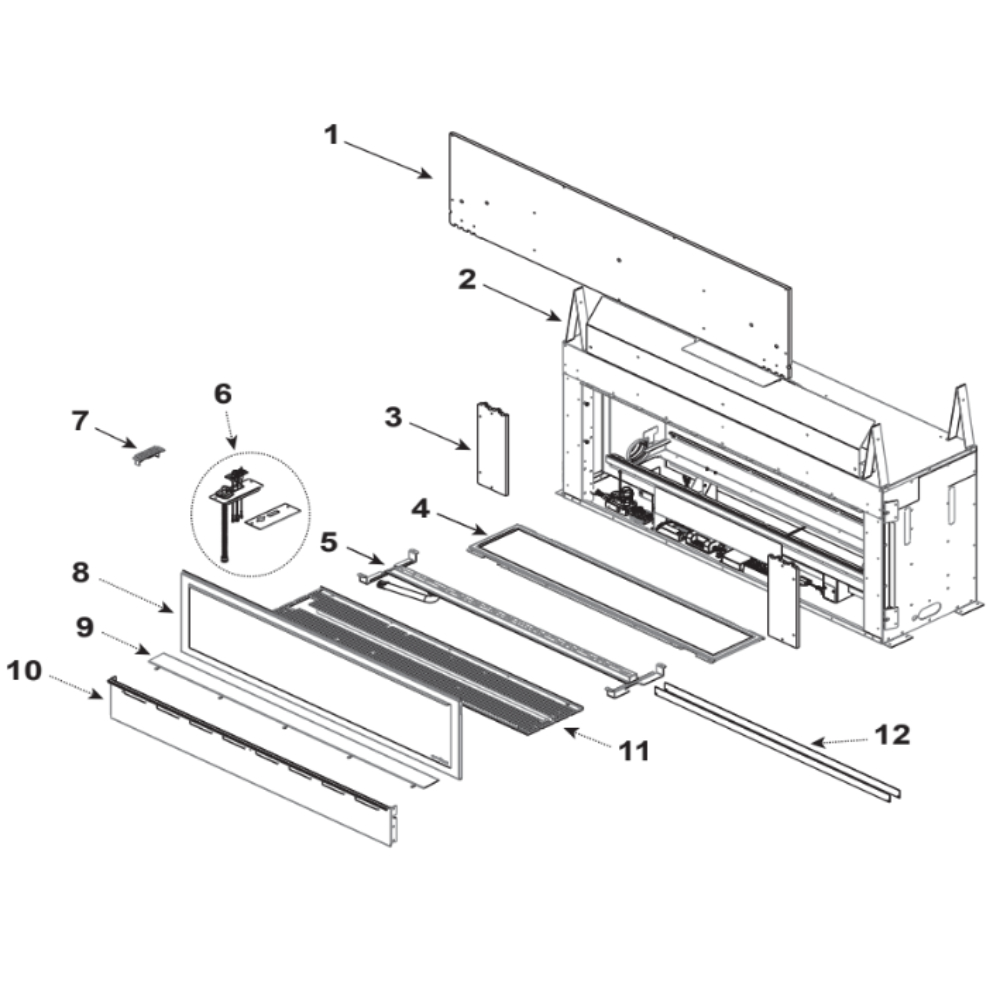 1
2
3
4
5
6
7
8
9
10
11
12