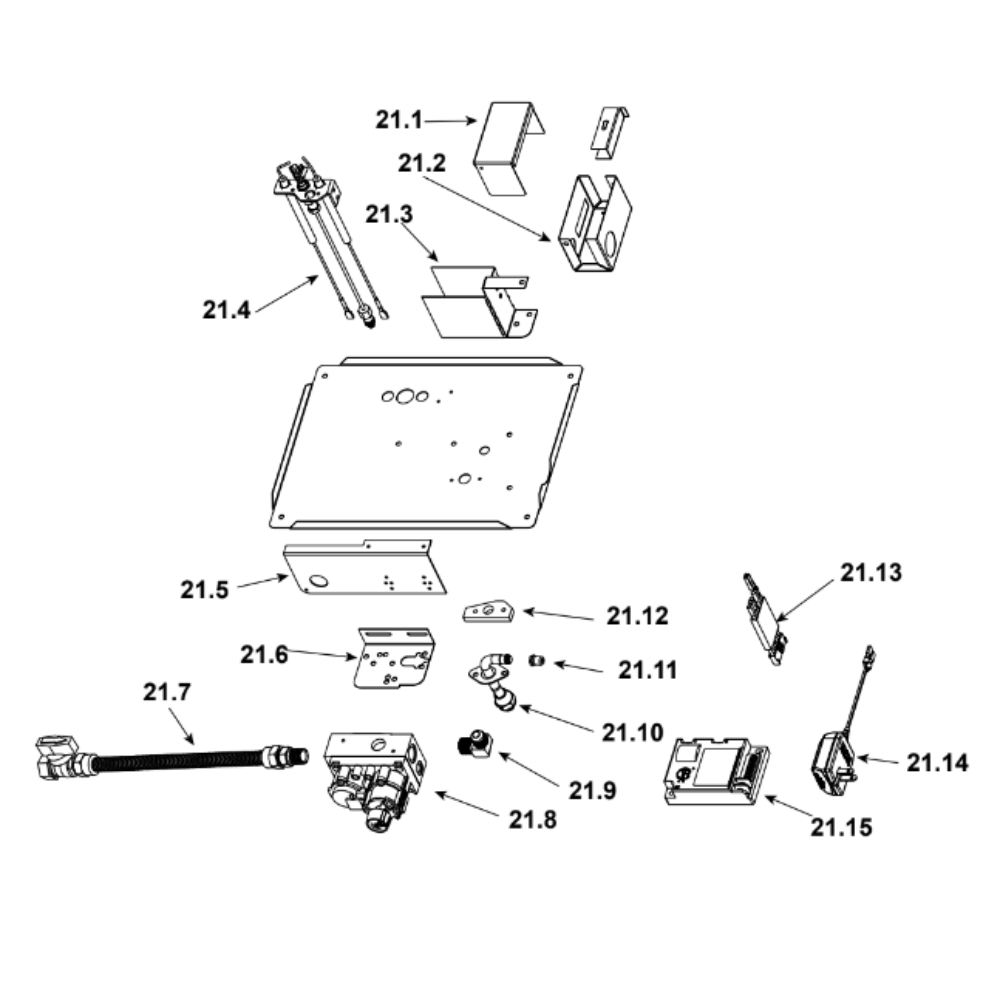 21.1
21.2
21.3
21.4
21.5
21.12
21.13
21.6
21.11
21.7
21.10
21.14
21.9
21.8
21.15