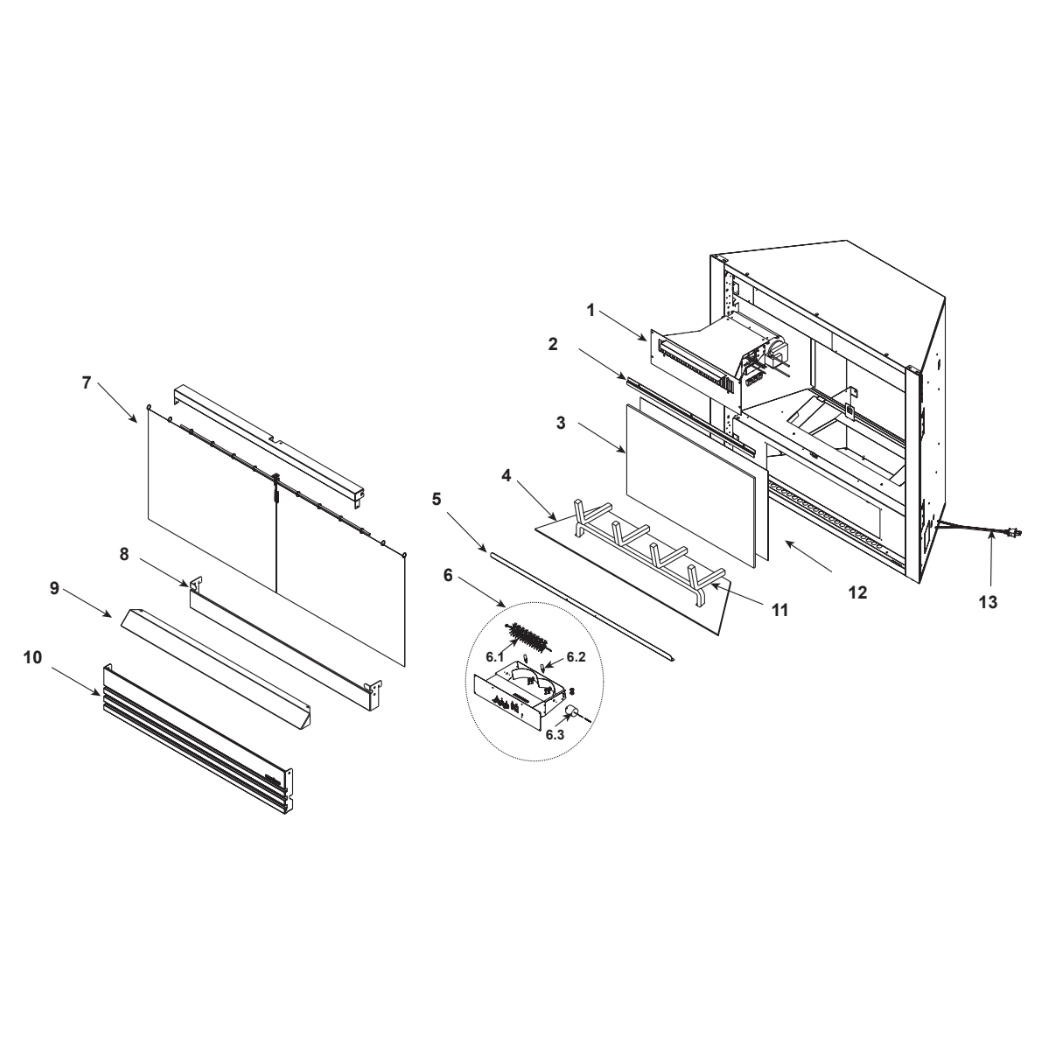 1
2
3
4
5
6
6.1
6.2
6.3
7
8
9
10
11
12
13