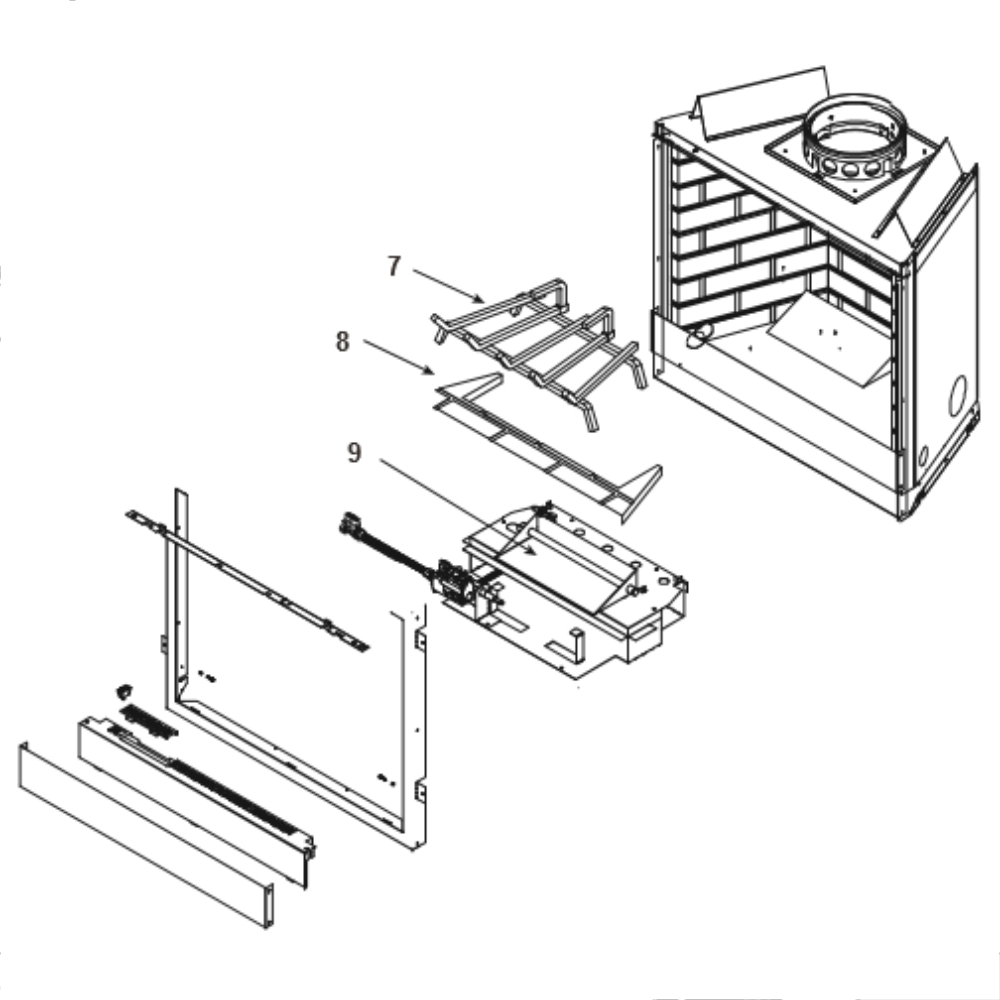 7

8

9