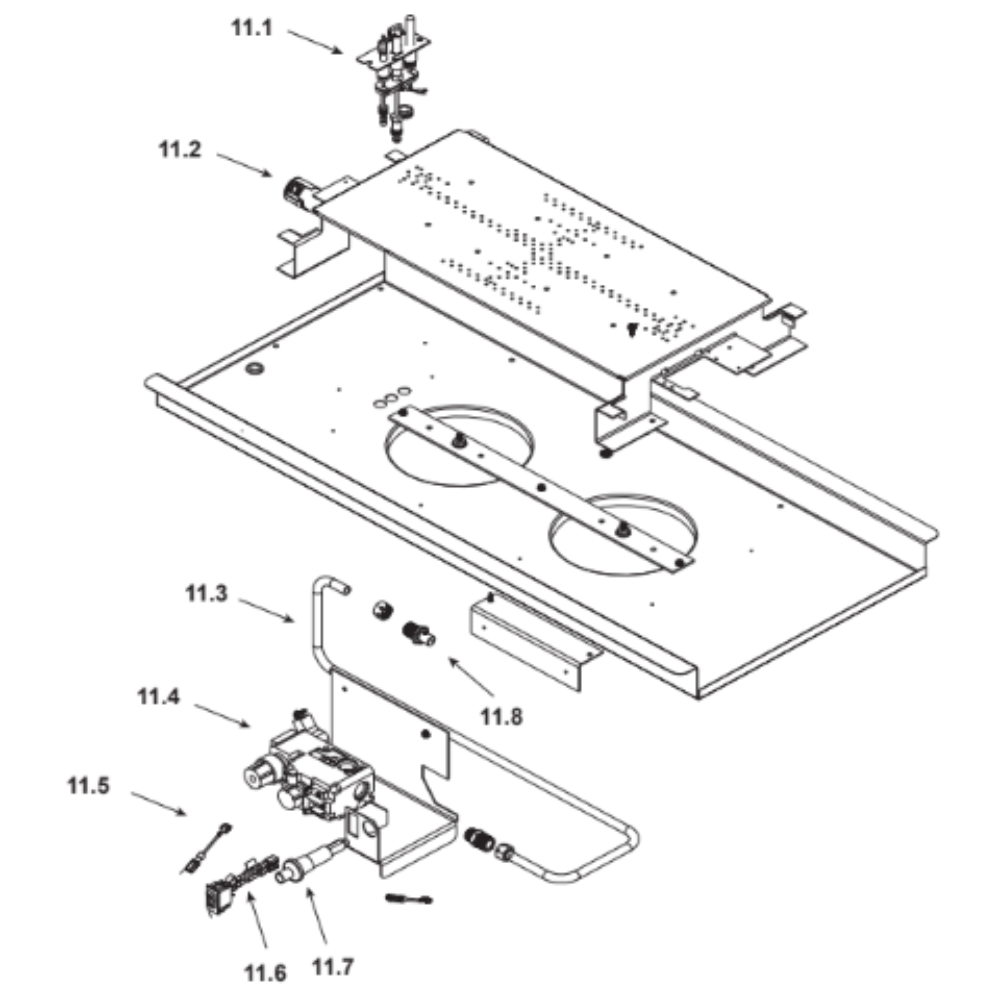 11.1

11.2

11.3

11.8

11.4

11.5

11.6

11.7