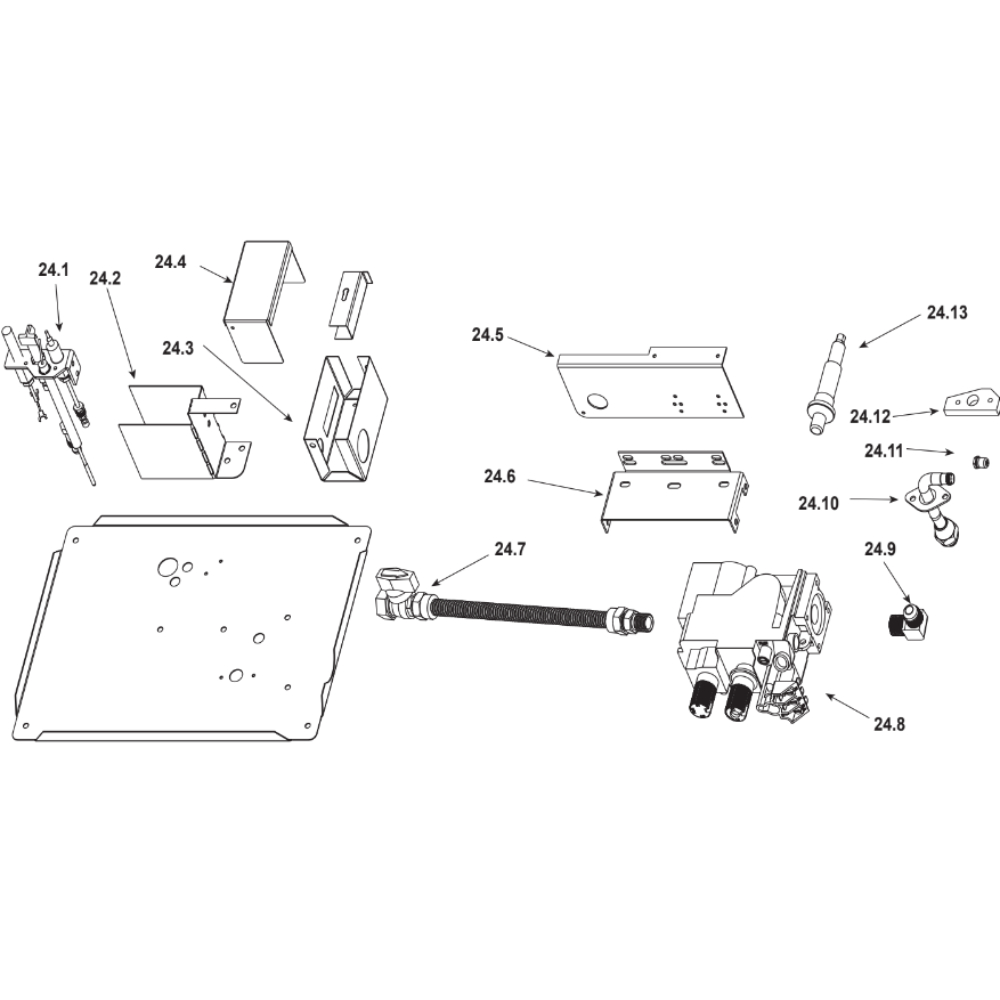 24.1
24.2
24.4
24.3
24.5
24.13
24.12
24.11
24.6
24.10
24.7
24.9
24.8