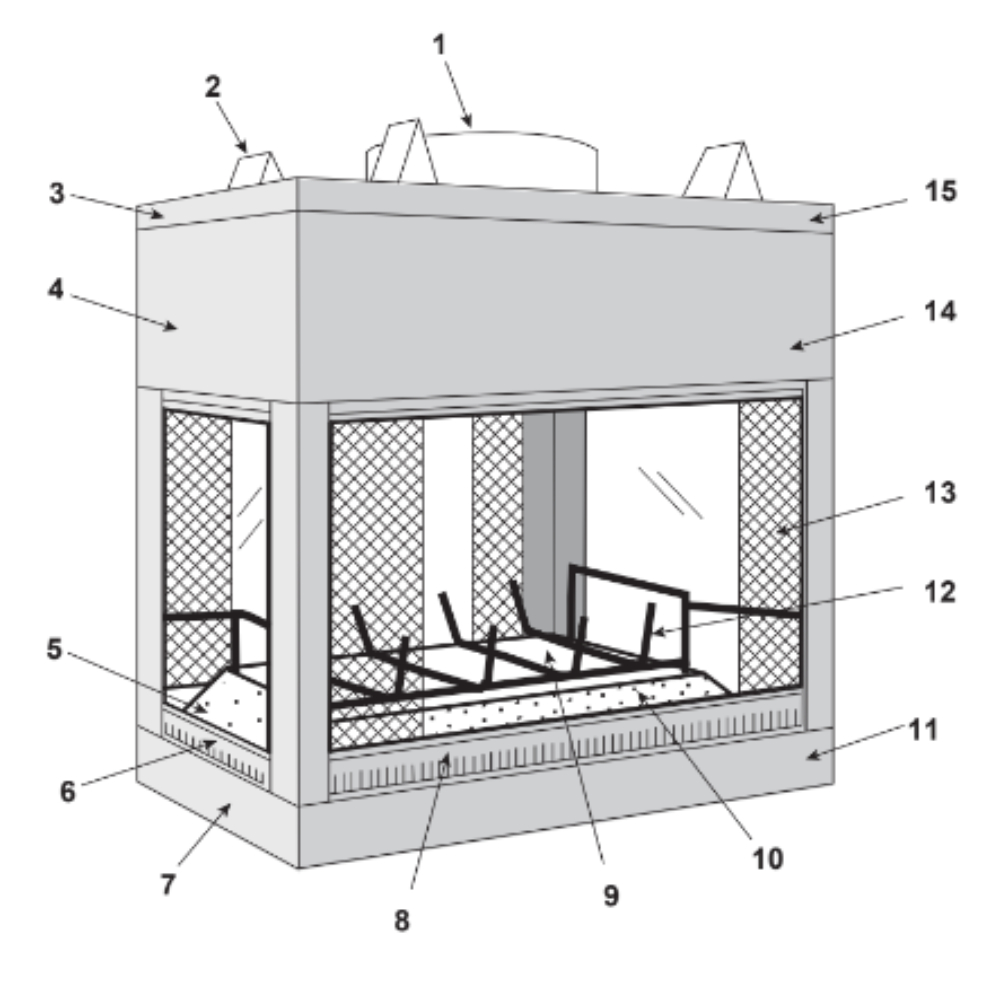 1
2
3
15
4
14
13
12
5
11
6
7
8
9
10