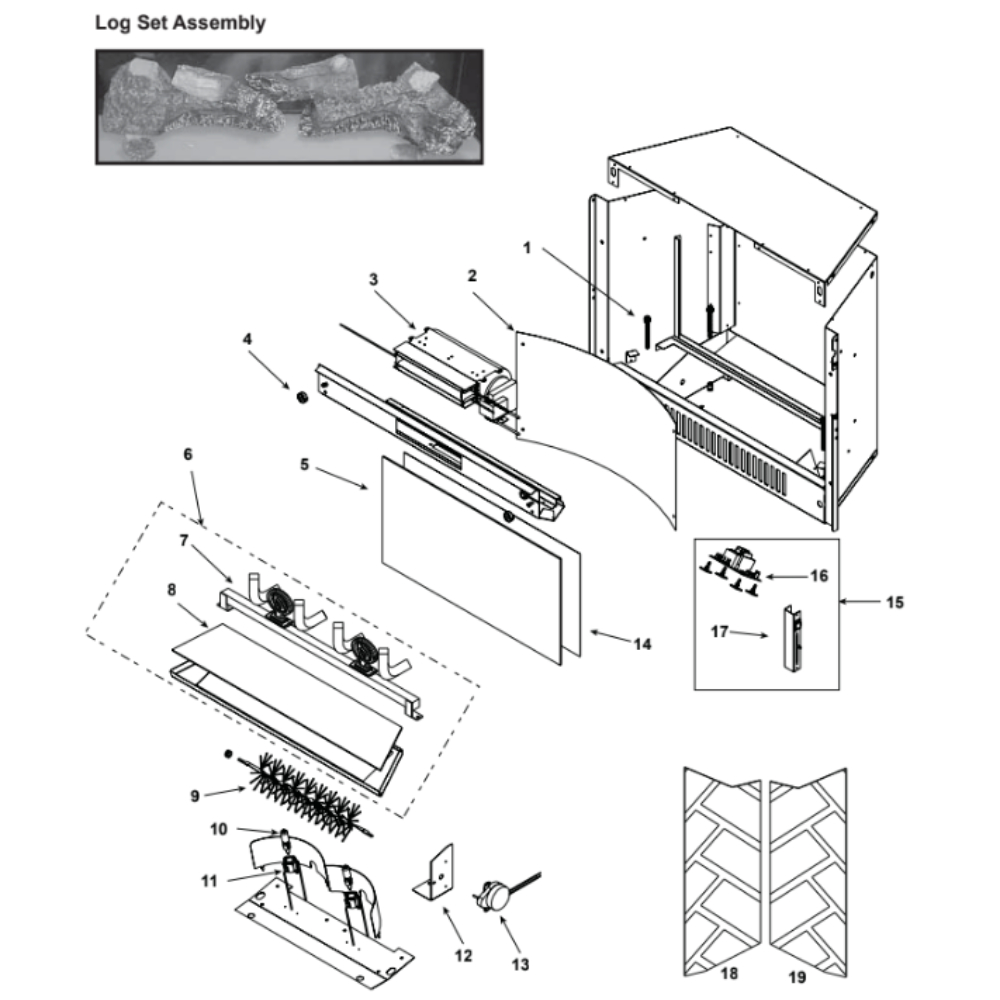 Log Set Assembly

1
2
3
4
5
6
7
8
9
10
11
12
13
14
15
16
17
18
19