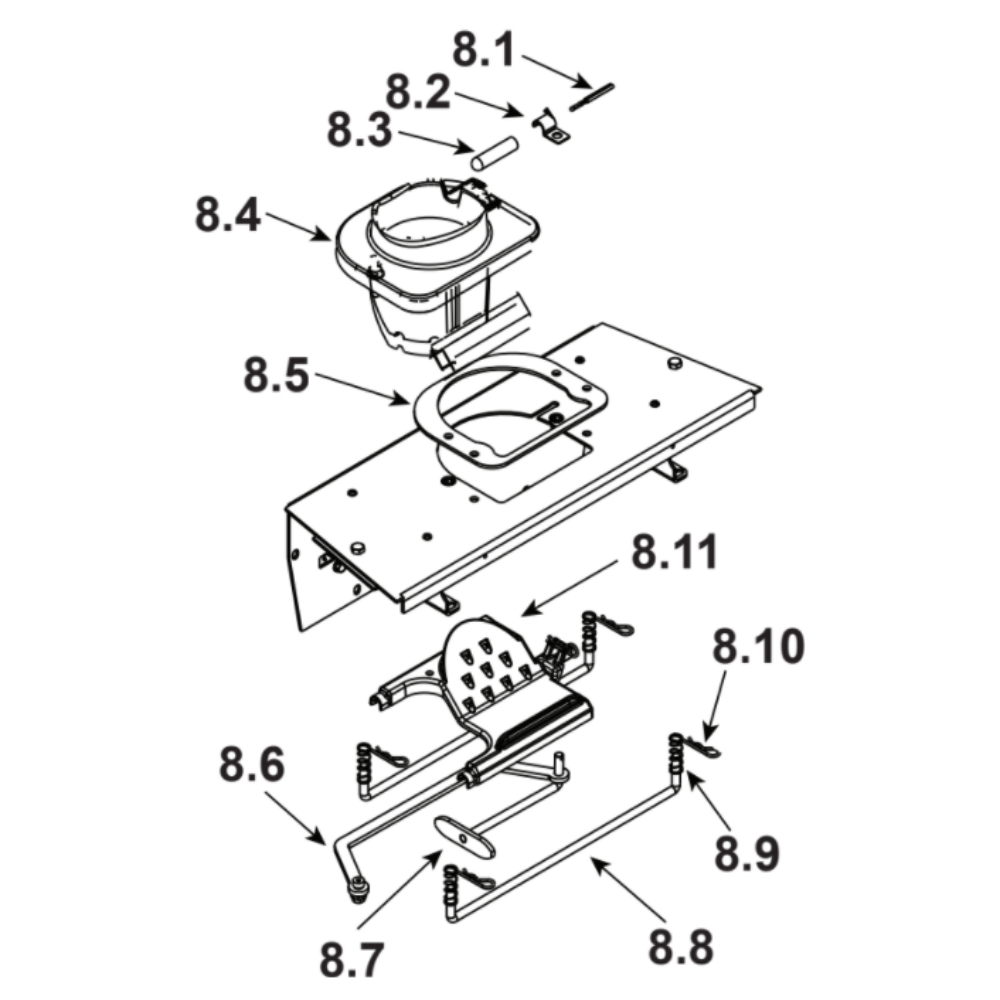 8.1
8.2
8.3
8.4
8.5
8.11
8.10
8.6
8.9
8.7
8.8