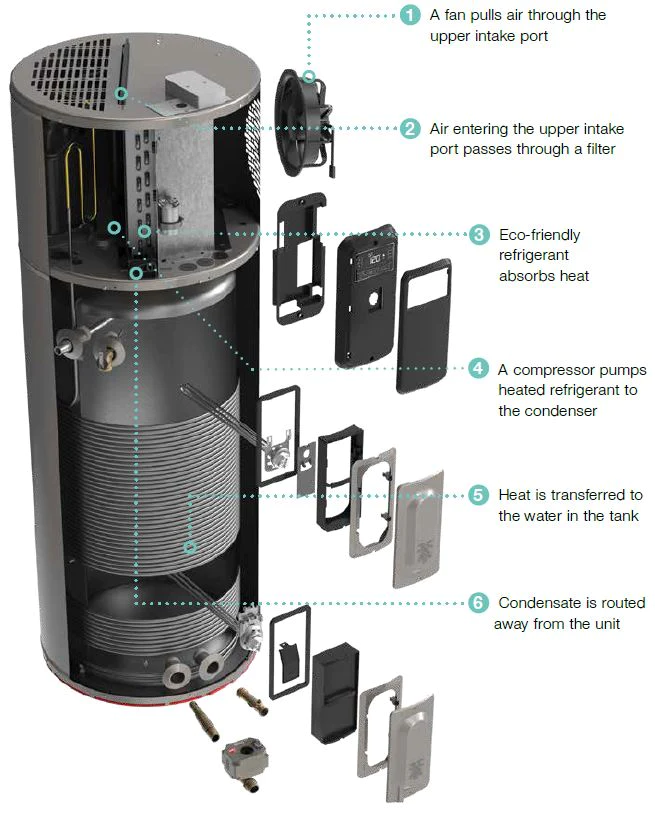 1 A fan pulls air through the upper intake port

2 Air entering the upper intake port passes through a filter

3 Eco-friendly refrigerant absorbs heat

4 A compressor pumps heated refrigerant to the condenser

5 Heat is transferred to the water in the tank

6 Condensate is routed away from the unit

120