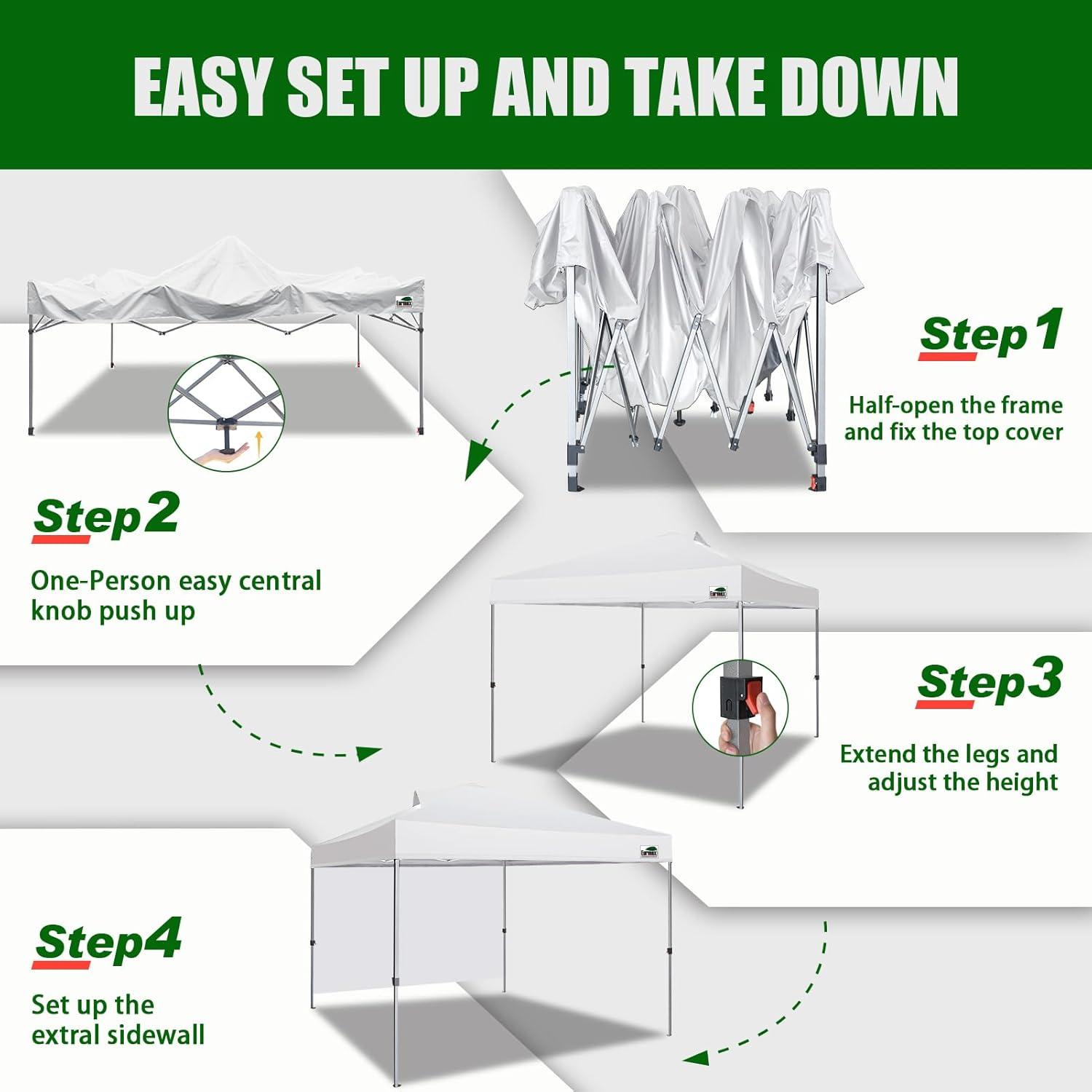 EASY SET UP AND TAKE DOWN

Step1

Half-open the frame and fix the top cover

Step2

One-Person easy central knob push up

Step3

Extend the legs and adjust the height

Step4

Set up the extral sidewall