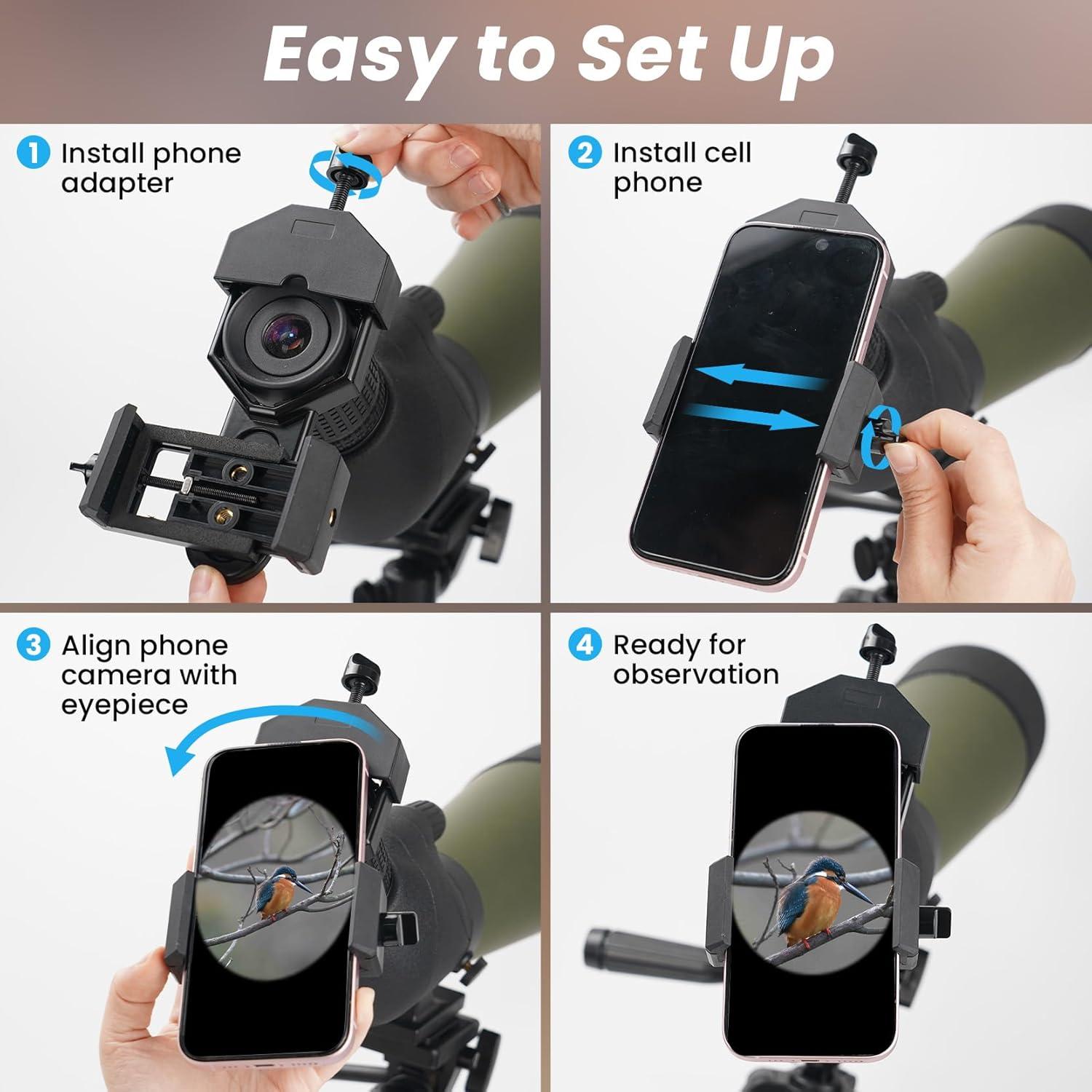 Easy to Set Up

1 Install phone adapter

2 Install cell phone

3 Align phone camera with eyepiece

4 Ready for observation