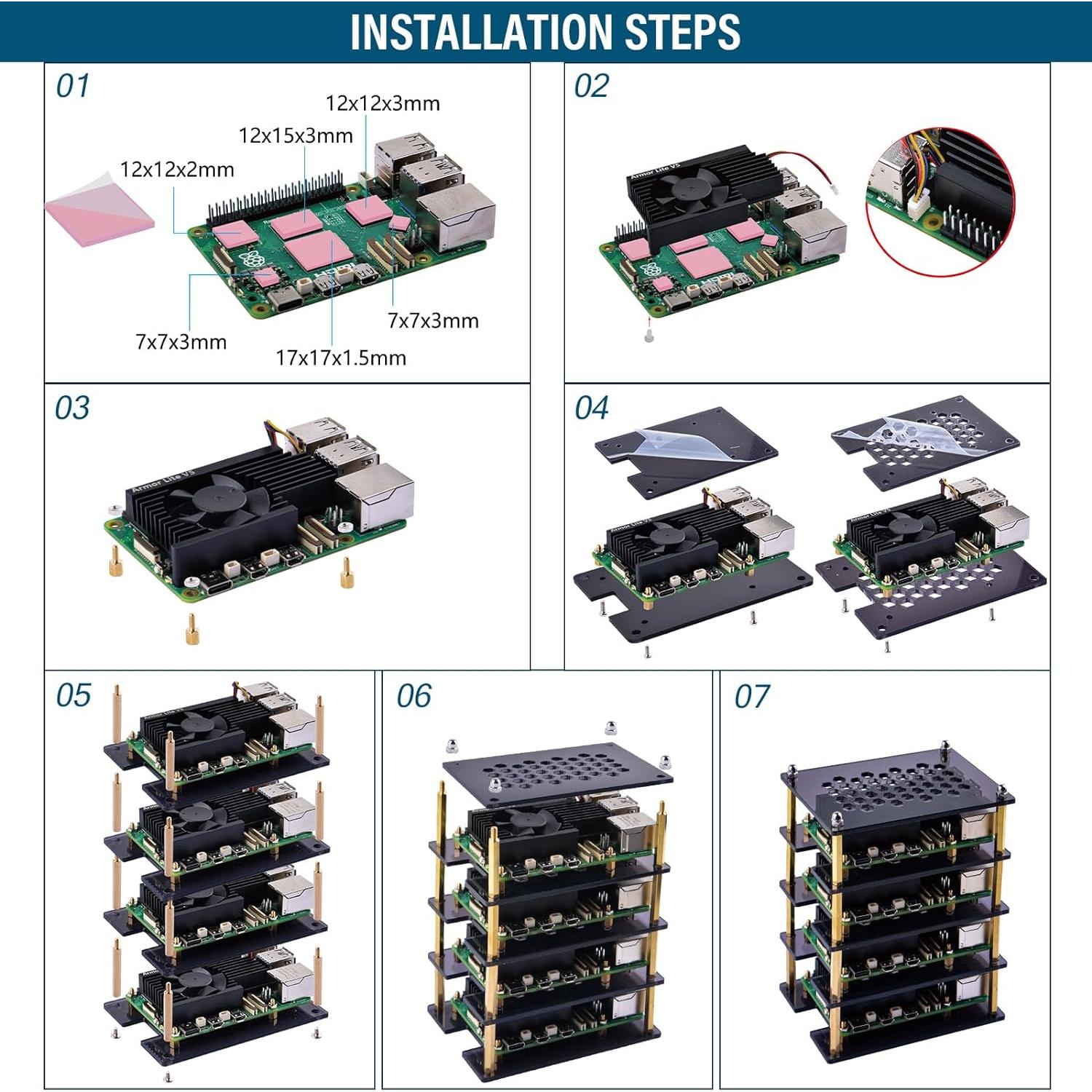 INSTALLATION STEPS

01

12x12x3mm

12x15x3mm

12x12x2mm

7x7x3mm

7x7x3mm

17x17x1.5mm

02

Armor Lite V5

03

Armor Lite V5

04

Armor Lite V5

Armor Lite V5

05

Armor Lite V5

06

07