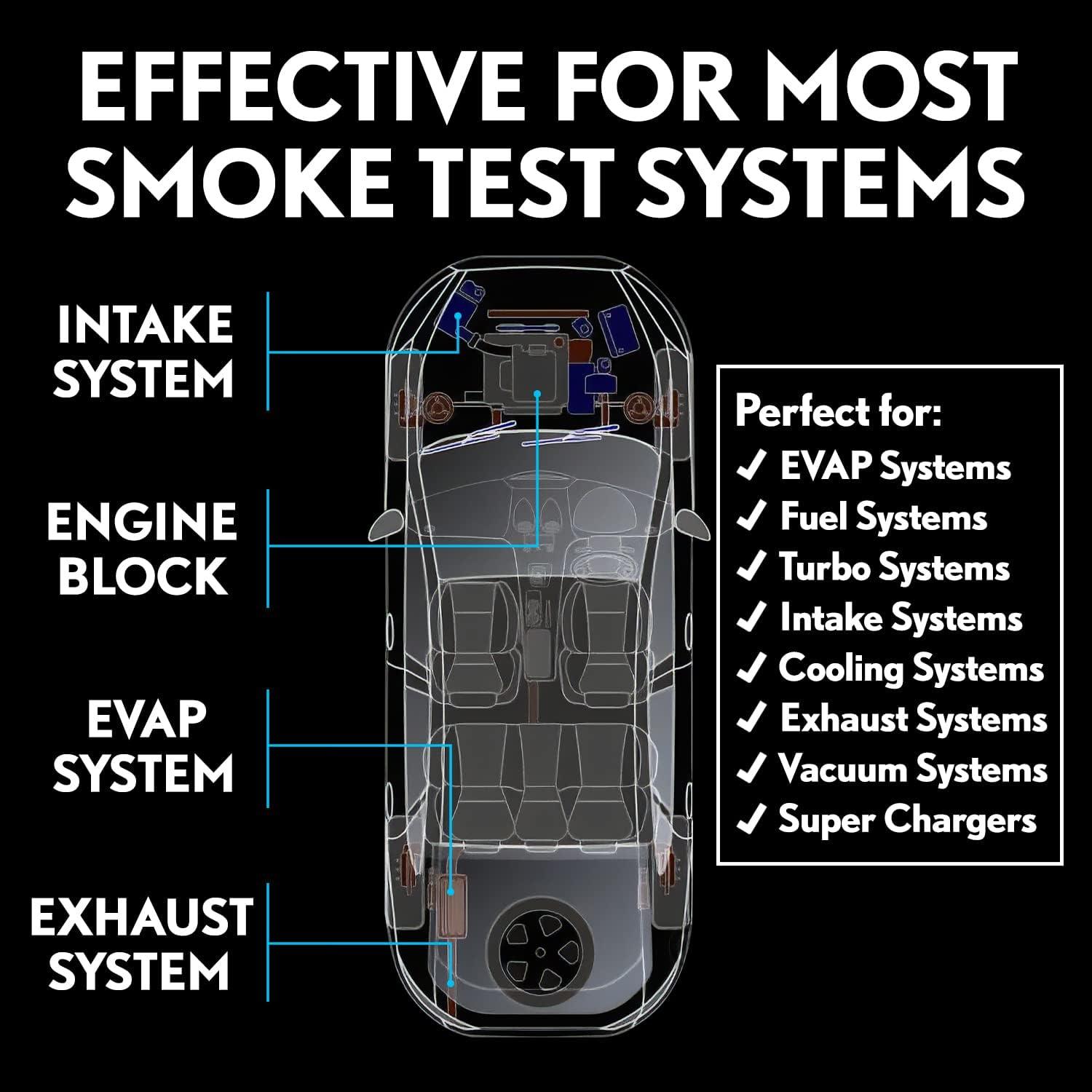 EFFECTIVE FOR MOST SMOKE TEST SYSTEMS

INTAKE SYSTEM

ENGINE BLOCK

EVAP SYSTEM

EXHAUST SYSTEM

Perfect for:
✓ EVAP Systems
✓ Fuel Systems
✓ Turbo Systems
✓ Intake Systems
✓ Cooling Systems
✓ Exhaust Systems
✓ Vacuum Systems
✓ Super Chargers