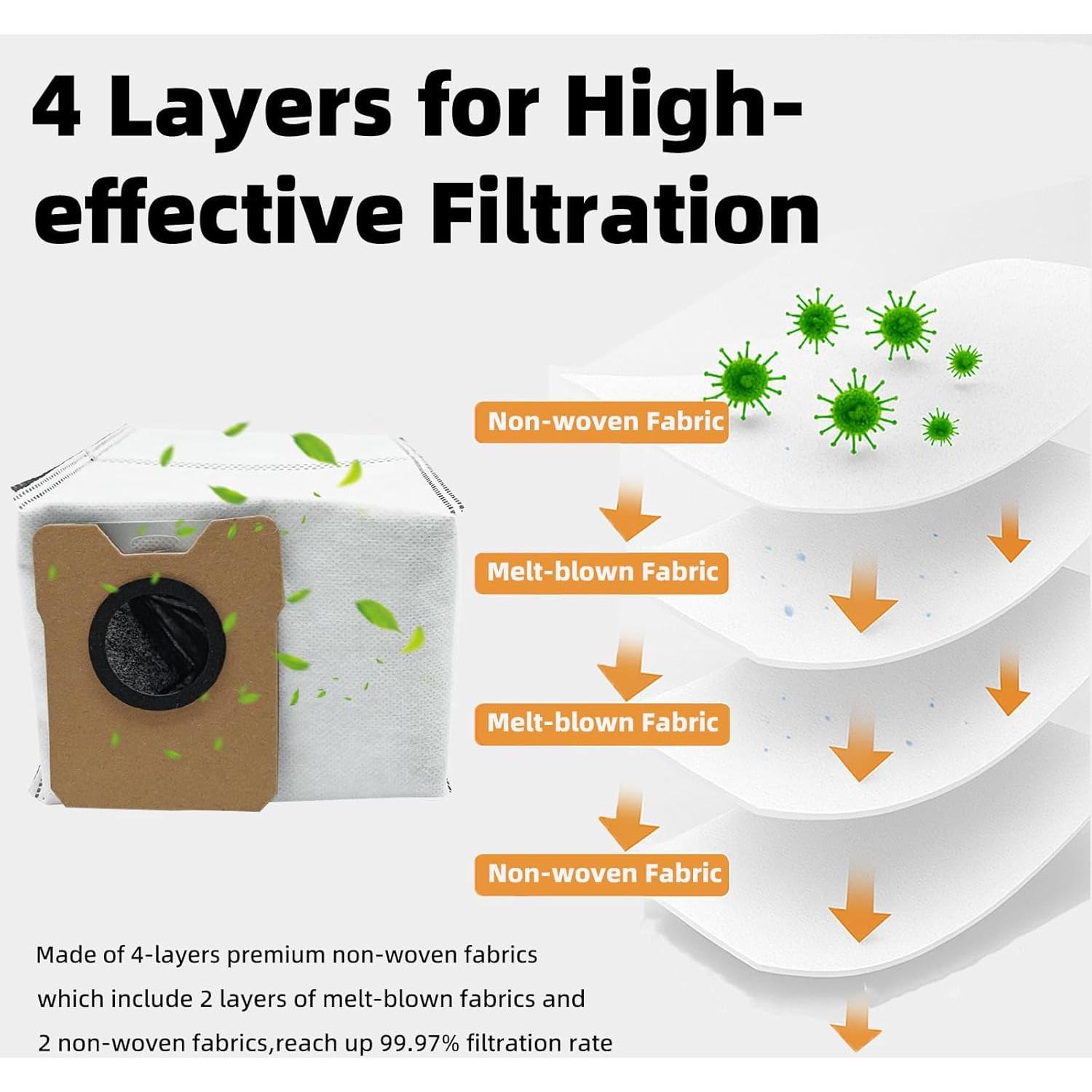 4 Layers for High-effective Filtration

Non-woven Fabric

Melt-blown Fabric

Melt-blown Fabric

Non-woven Fabric

Made of 4-layers premium non-woven fabrics which include 2 layers of melt-blown fabrics and 2 non-woven fabrics,reach up 99.97% filtration rate