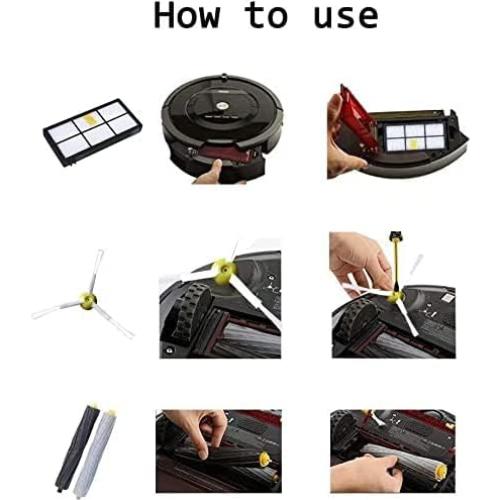 How to use