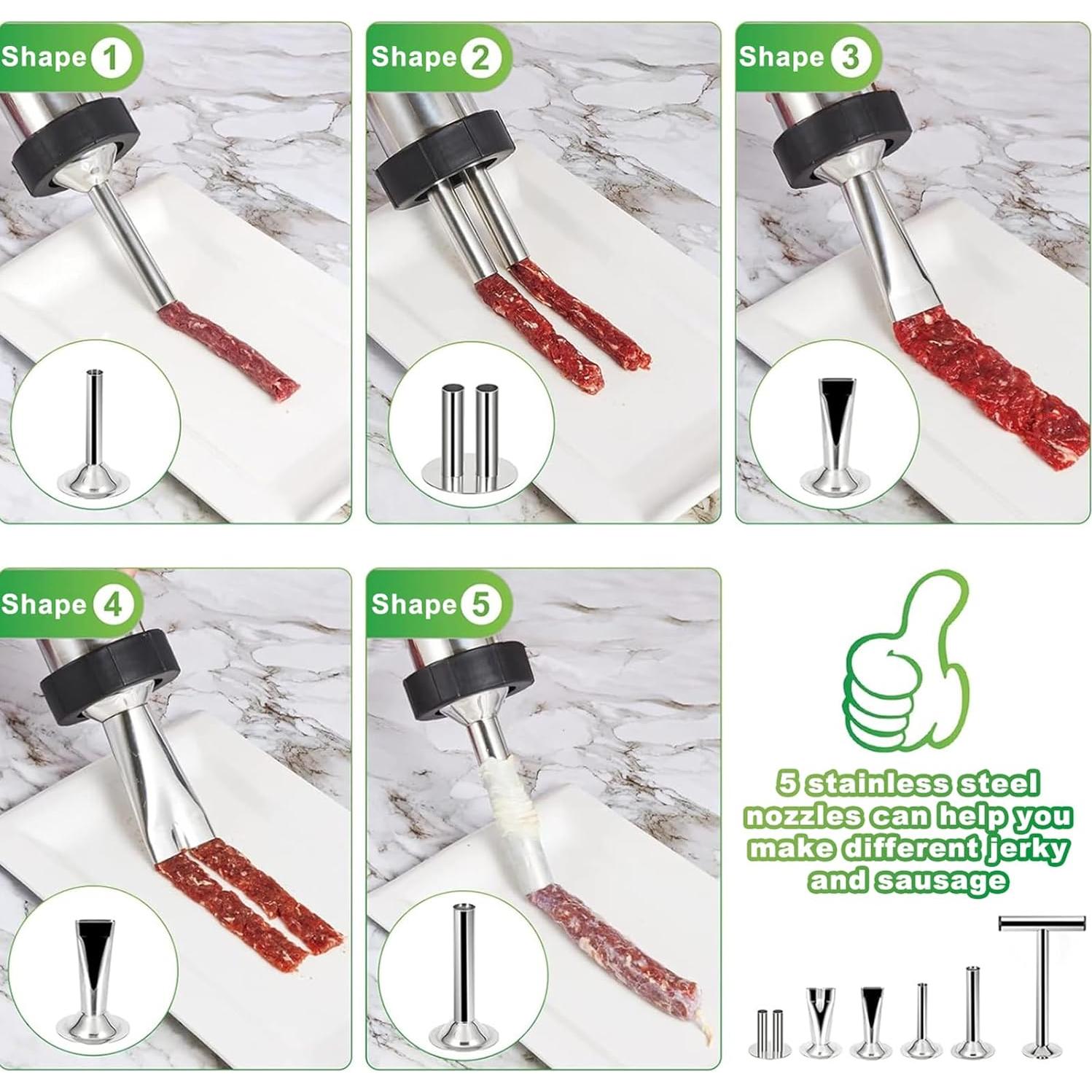 Shape 1

Shape 2

Shape 3

Shape 4

Shape 5

5 stainless steel nozzles can help you make different jerky and sausage