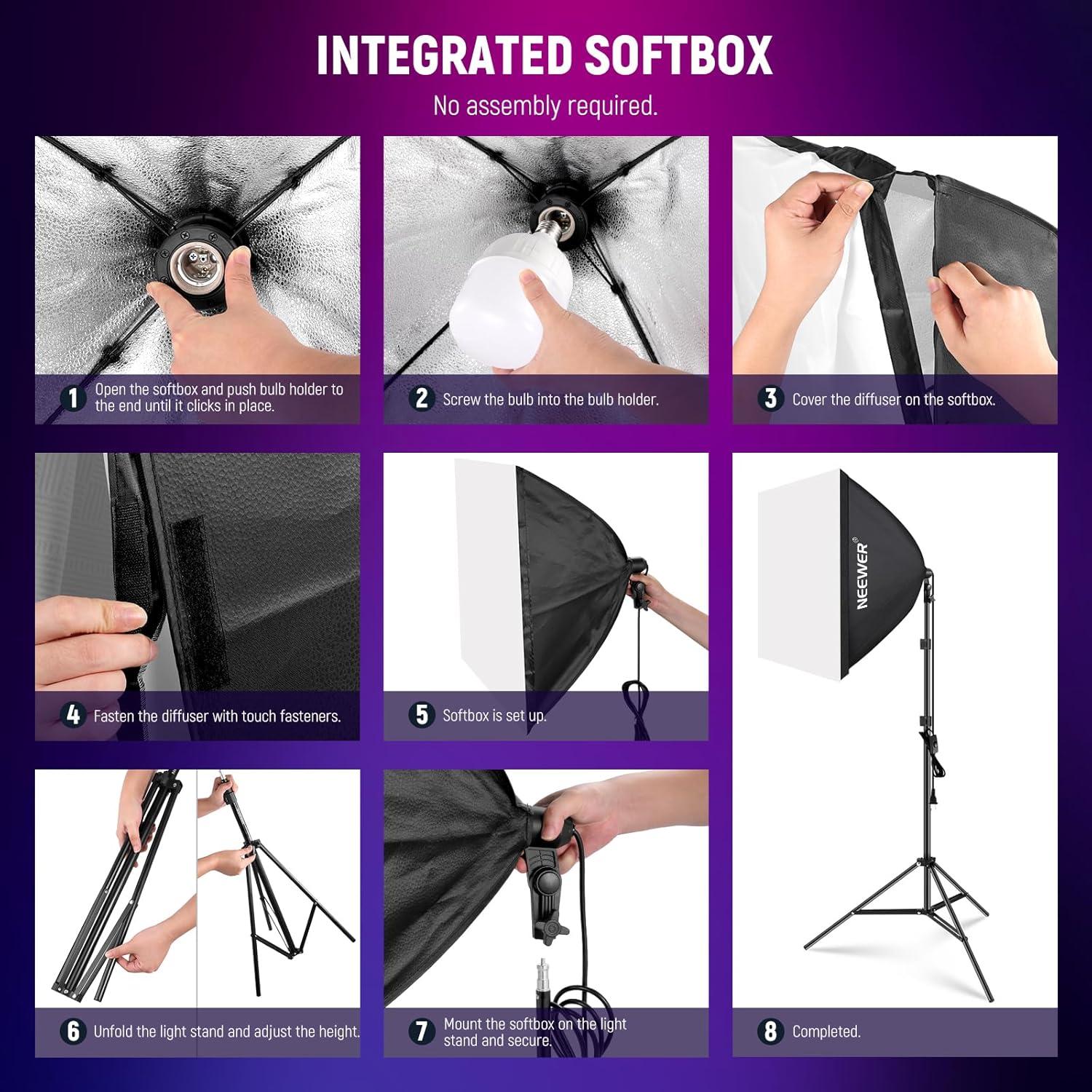 INTEGRATED SOFTBOX

No assembly required.

1 Open the softbox and push bulb holder to the end until it clicks in place.

2 Screw the bulb into the bulb holder.

3 Cover the diffuser on the softbox.

4 Fasten the diffuser with touch fasteners.

5 Softbox is set up.

NEEWER®

6 Unfold the light stand and adjust the height.

7 Mount the softbox on the light stand and secure.

8 Completed.