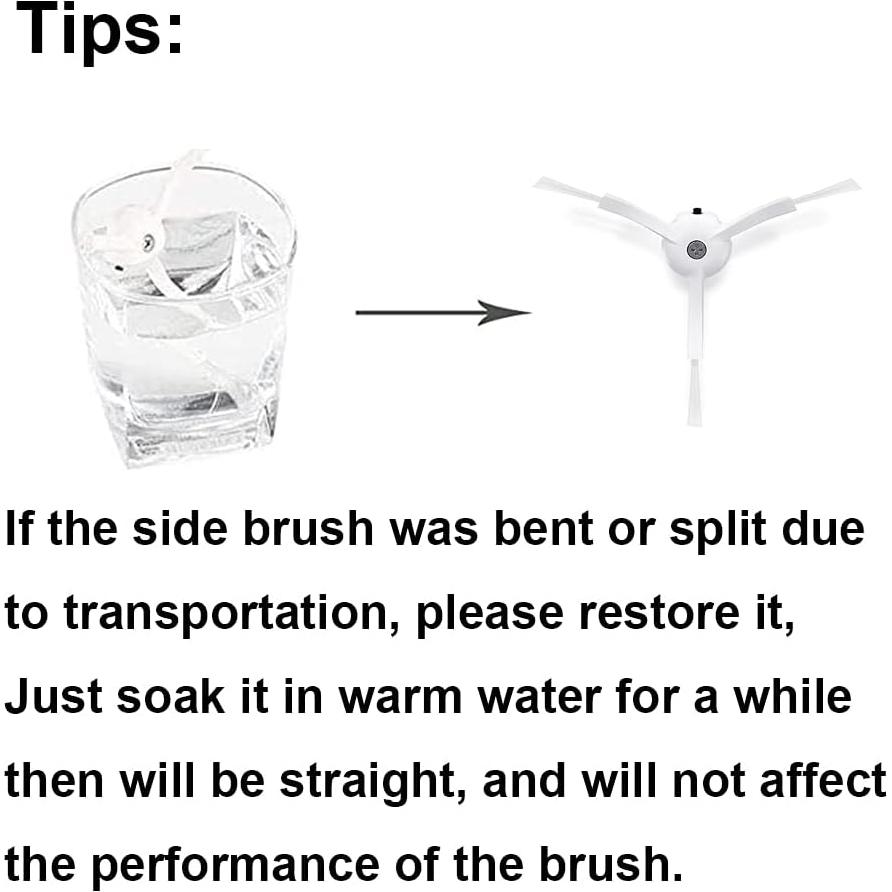 Tips:

If the side brush was bent or split due to transportation, please restore it, Just soak it in warm water for a while then will be straight, and will not affect the performance of the brush.