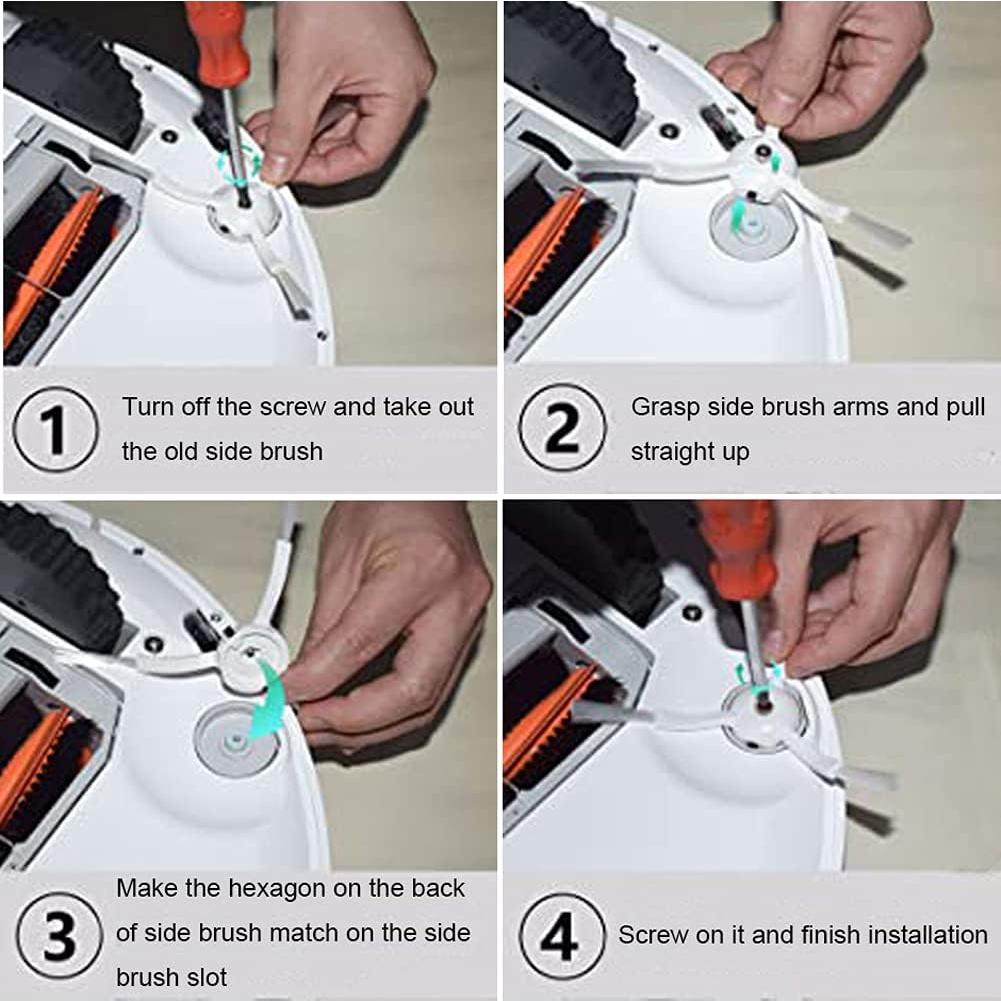 1 Turn off the screw and take out the old side brush

2 Grasp side brush arms and pull straight up

3 Make the hexagon on the back of side brush match on the side brush slot

4 Screw on it and finish installation