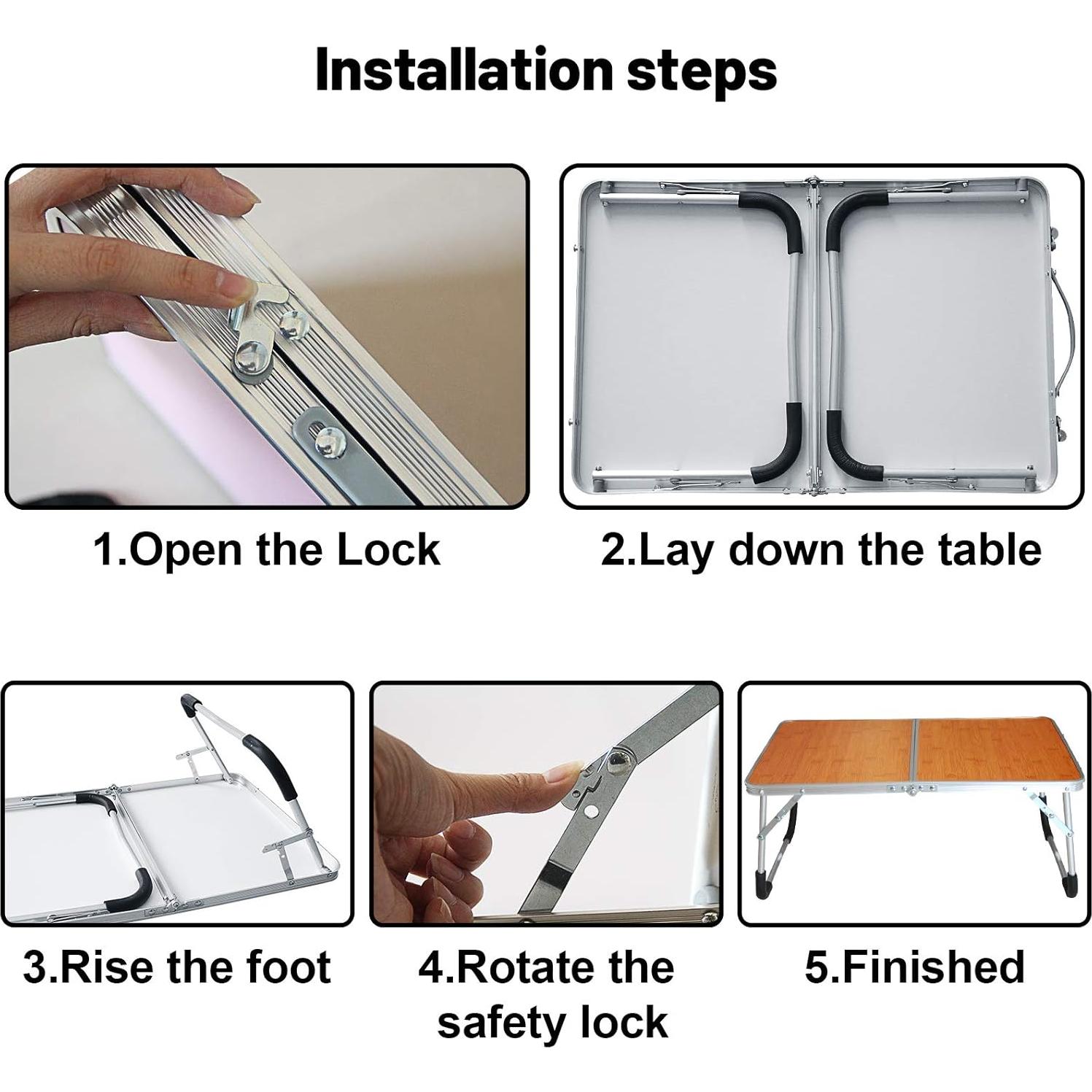 Installation steps

1.Open the Lock

2.Lay down the table

3.Rise the foot

4.Rotate the safety lock

5.Finished