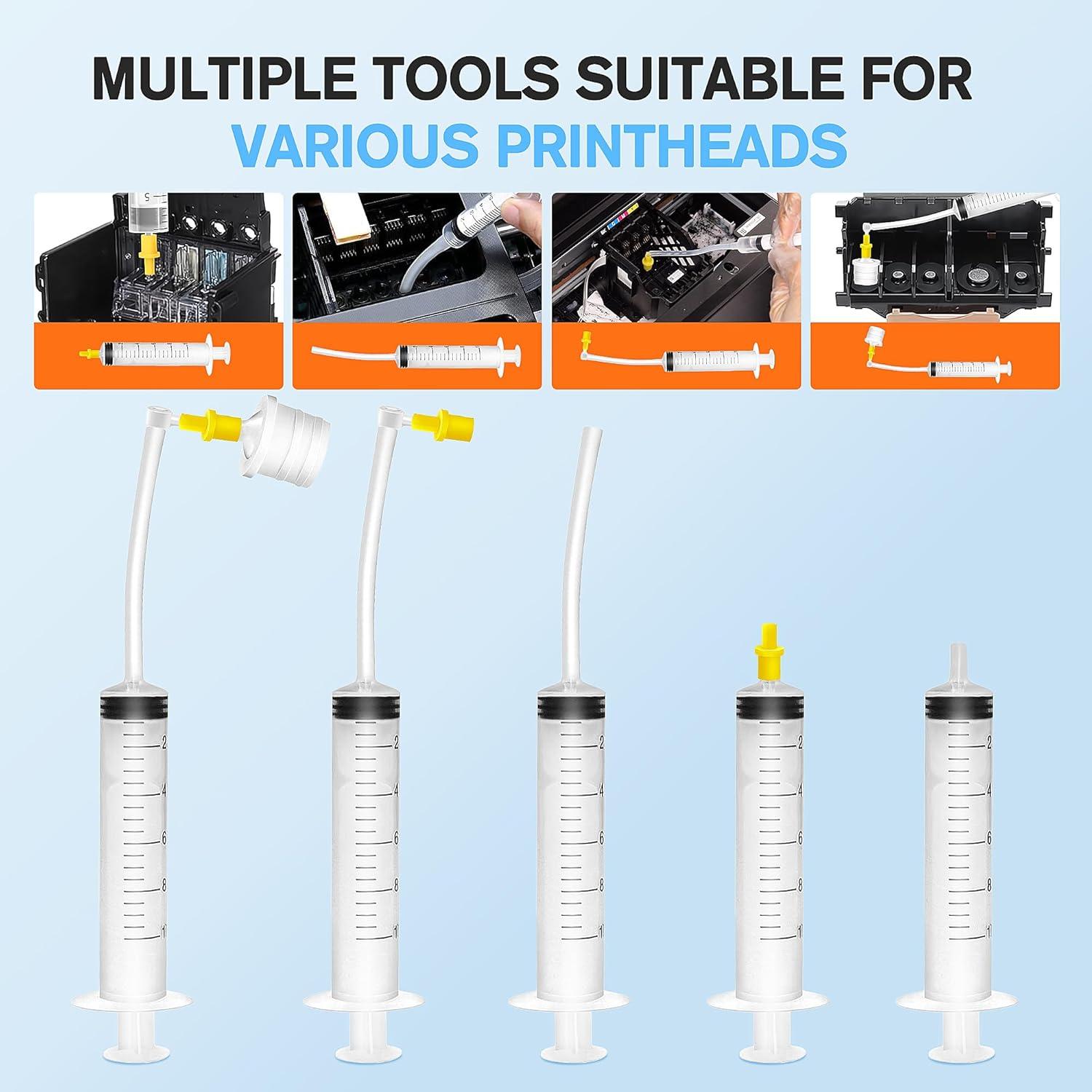 MULTIPLE TOOLS SUITABLE FOR
VARIOUS PRINTHEADS