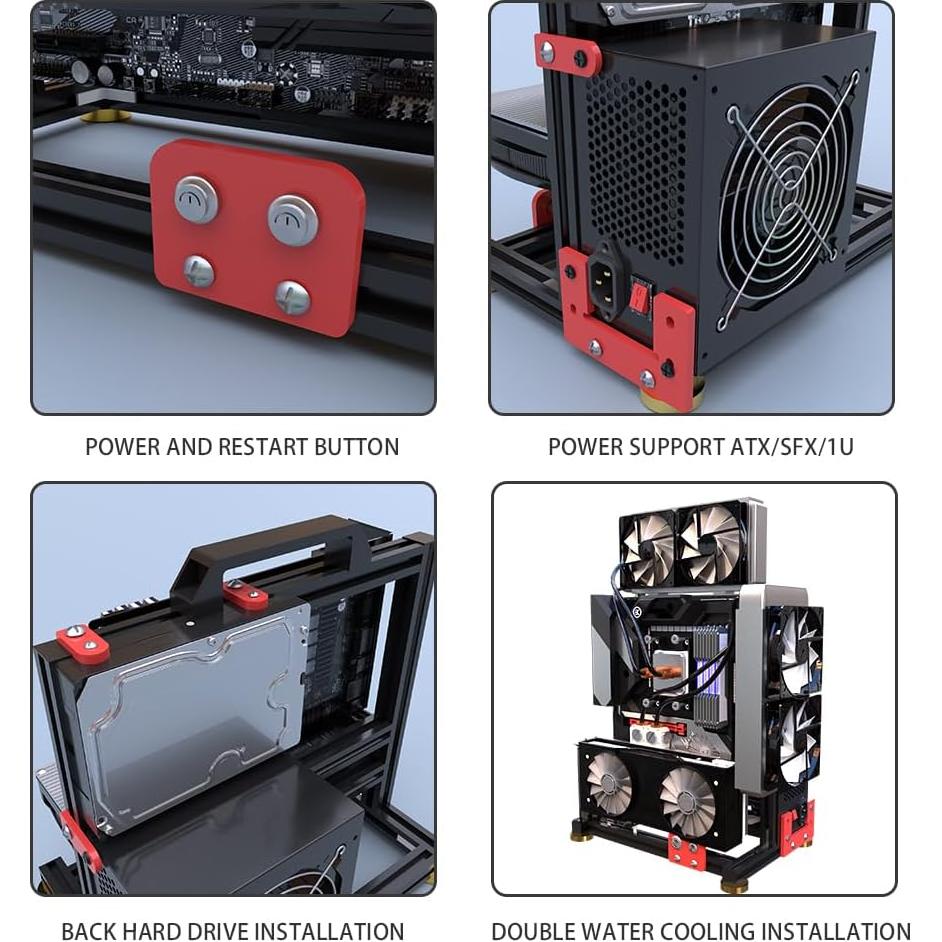 POWER AND RESTART BUTTON

POWER SUPPORT ATX/SFX/1U

BACK HARD DRIVE INSTALLATION

DOUBLE WATER COOLING INSTALLATION