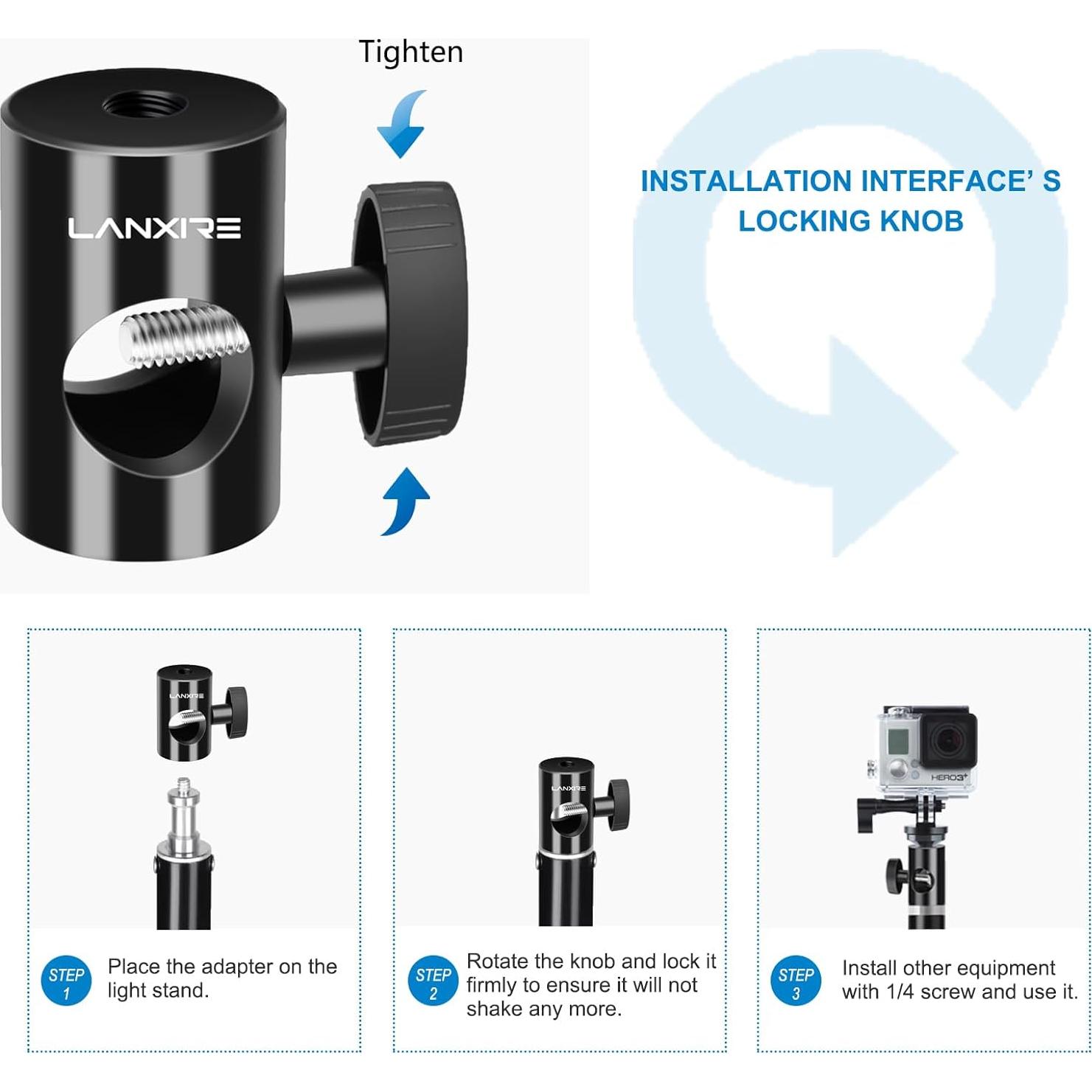 Tighten

LANXIRE

INSTALLATION INTERFACE' S LOCKING KNOB

LANXIRE

STEP 1 Place the adapter on the light stand.

LANXIRE

STEP 2 Rotate the knob and lock it firmly to ensure it will not shake any more.

HERO3+

STEP 3 Install other equipment with 1/4 screw and use it.