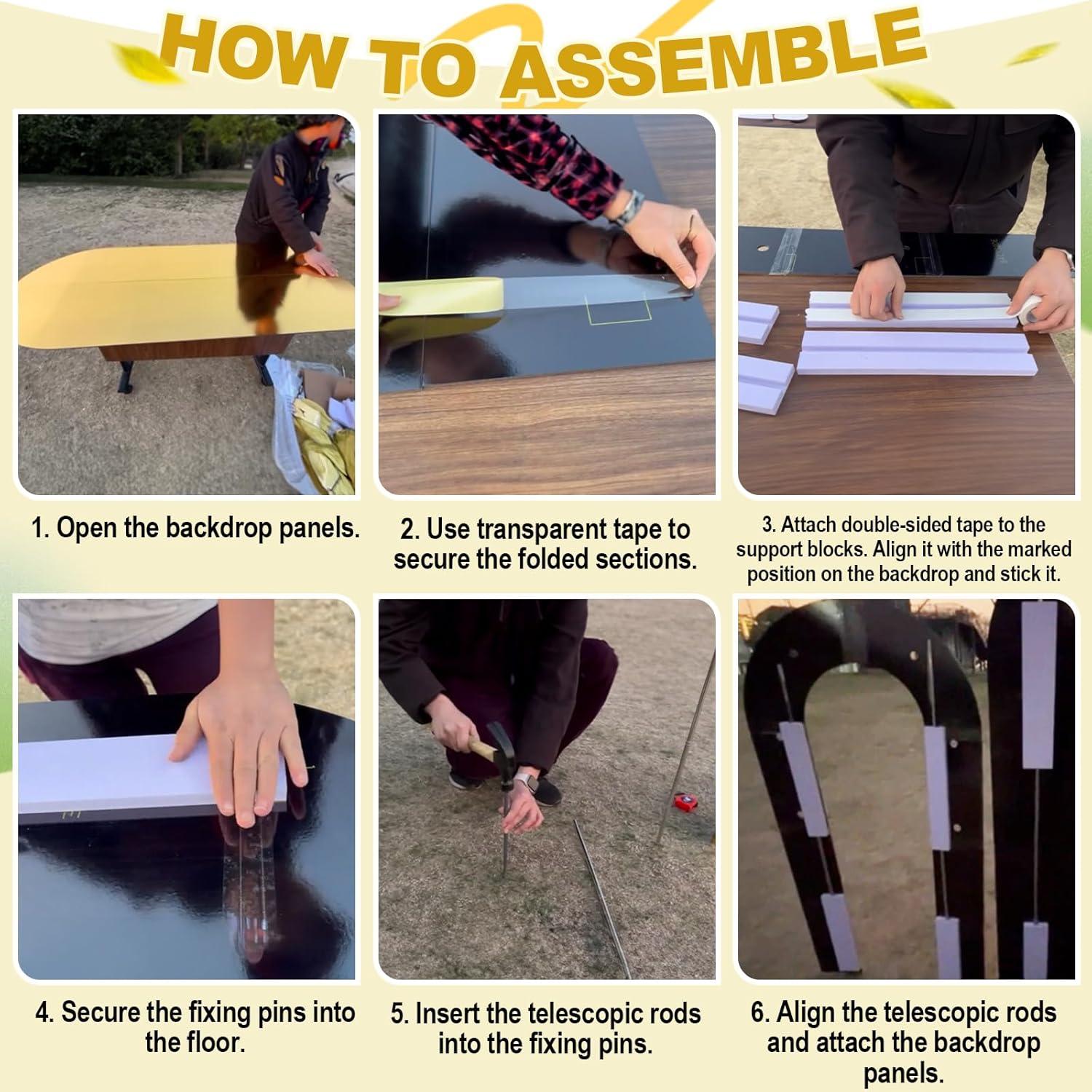 HOW TO ASSEMBLE

1. Open the backdrop panels.

2. Use transparent tape to secure the folded sections.

3. Attach double-sided tape to the support blocks. Align it with the marked position on the backdrop and stick it.

4. Secure the fixing pins into the floor.

5. Insert the telescopic rods into the fixing pins.

6. Align the telescopic rods and attach the backdrop panels.